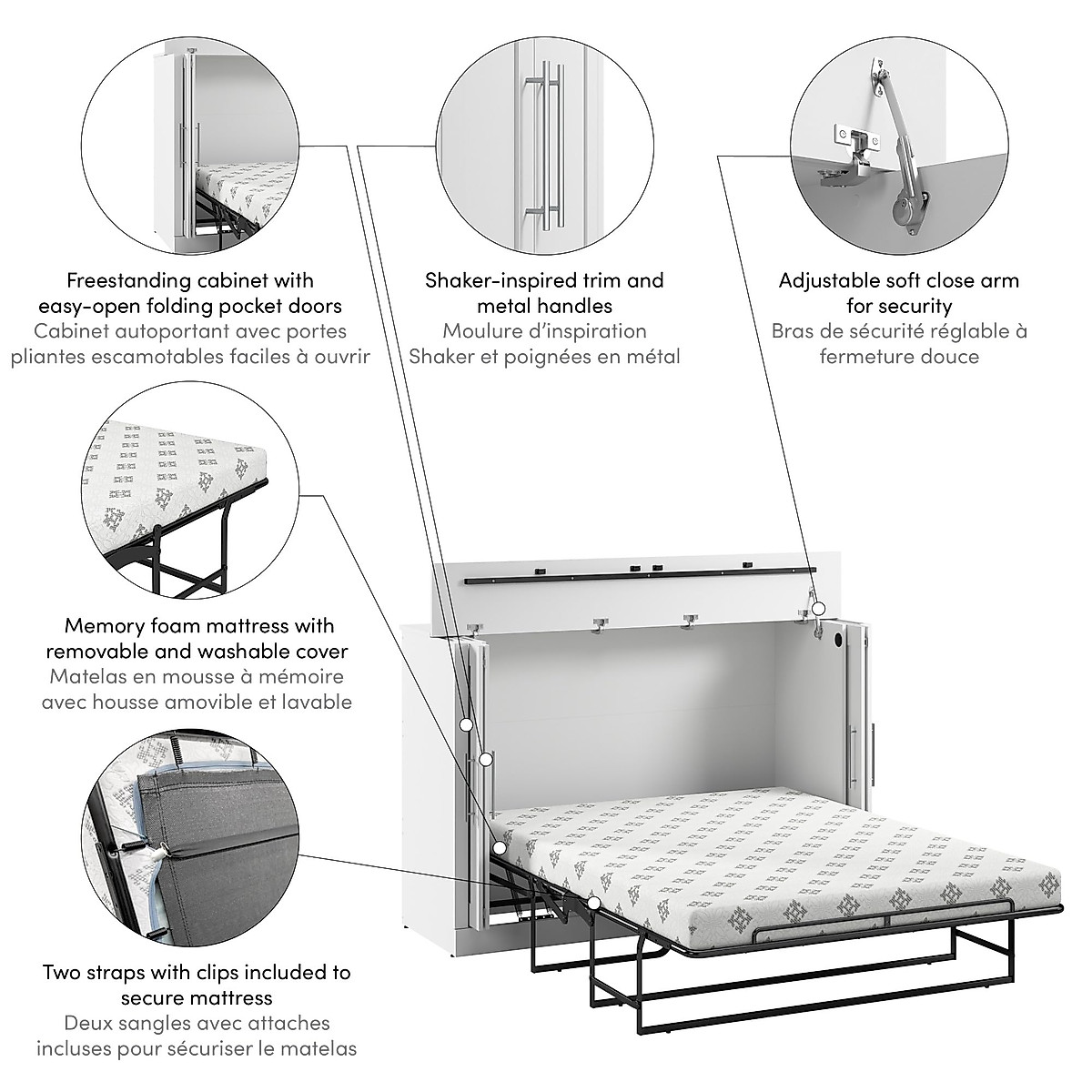 Freestanding cabinet with easy-open folding pocket doors
Cabinet autoportant avec portes pliantes escamotables faciles à ouvrir

Shaker-inspired trim and metal handles
Moulure d'inspiration Shaker et poignées en métal

Adjustable soft close arm for security
Bras de sécurité réglable à fermeture douce

Memory foam mattress with removable and washable cover
Matelas en mousse à mémoire avec housse amovible et lavable

Two straps with clips included to secure mattress
Deux sangles avec attaches incluses pour sécuriser le matelas