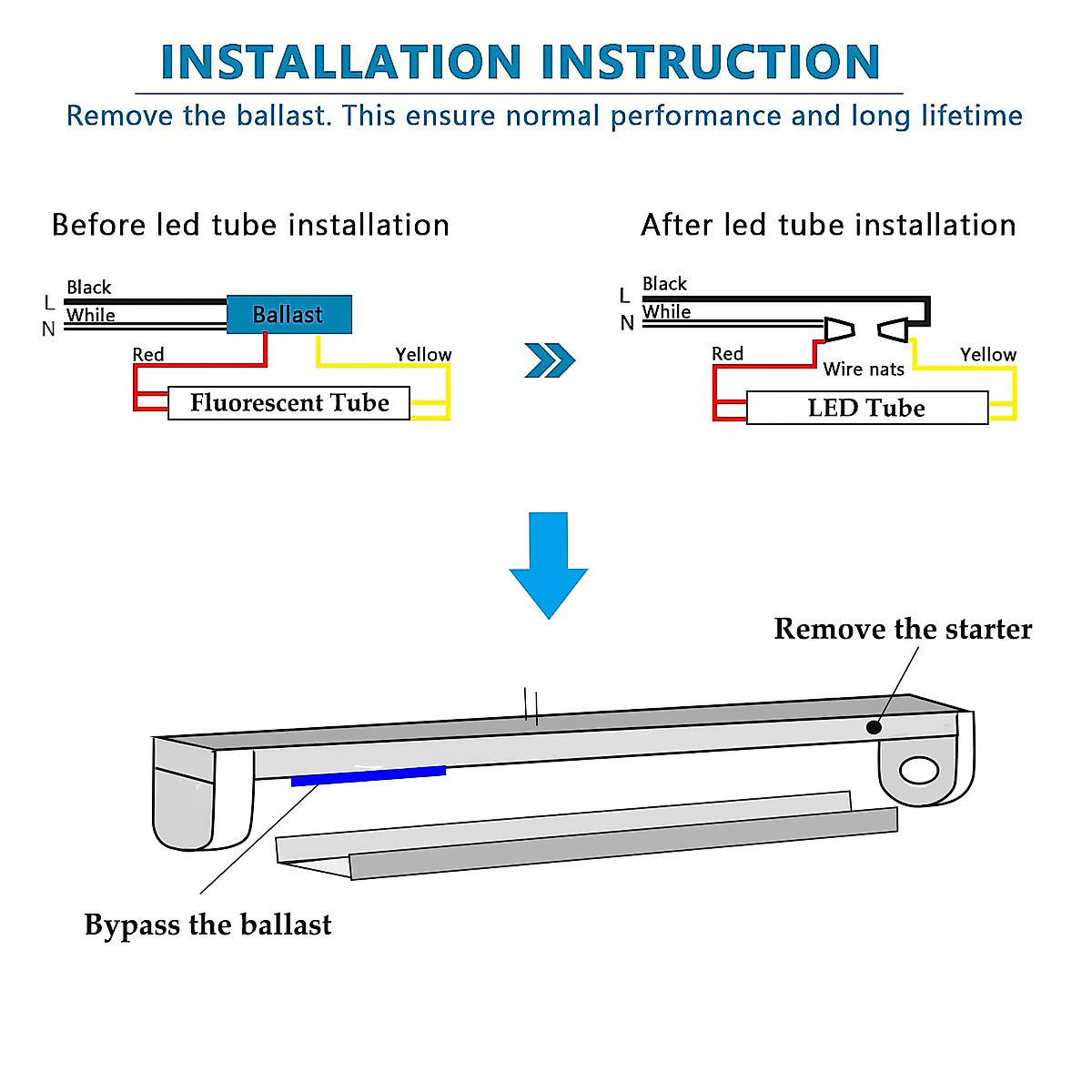 INSTALLATION INSTRUCTION

Remove the ballast. This ensure normal performance and long lifetime

Before led tube installation

Black
L
While
N
Ballast
Red
Yellow
Fluorescent Tube

After led tube installation

Black
L
While
N
Red
Wire nats
Yellow
LED Tube

Remove the starter

Bypass the ballast