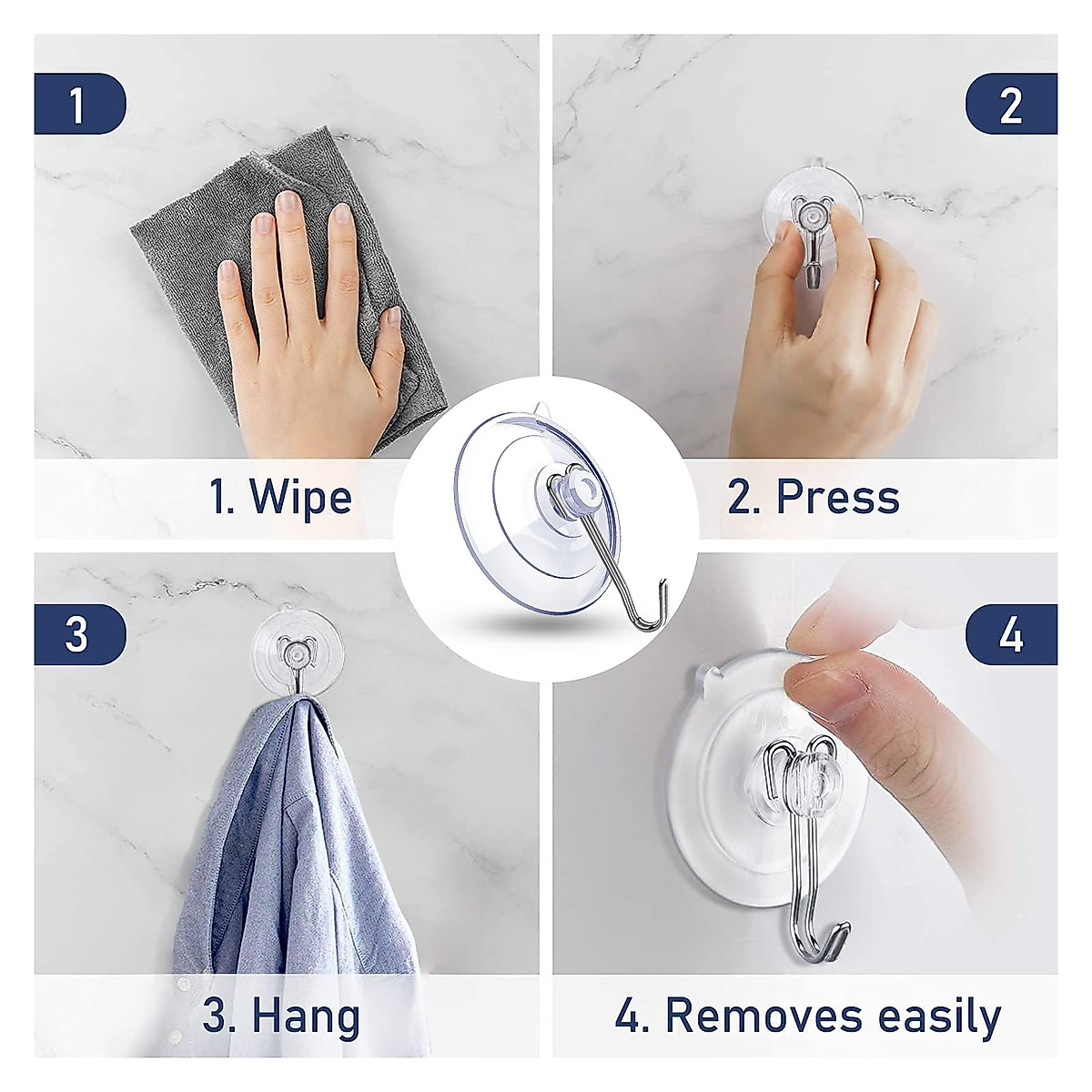 1

1. Wipe

2

2. Press

3

3. Hang

4

4. Removes easily