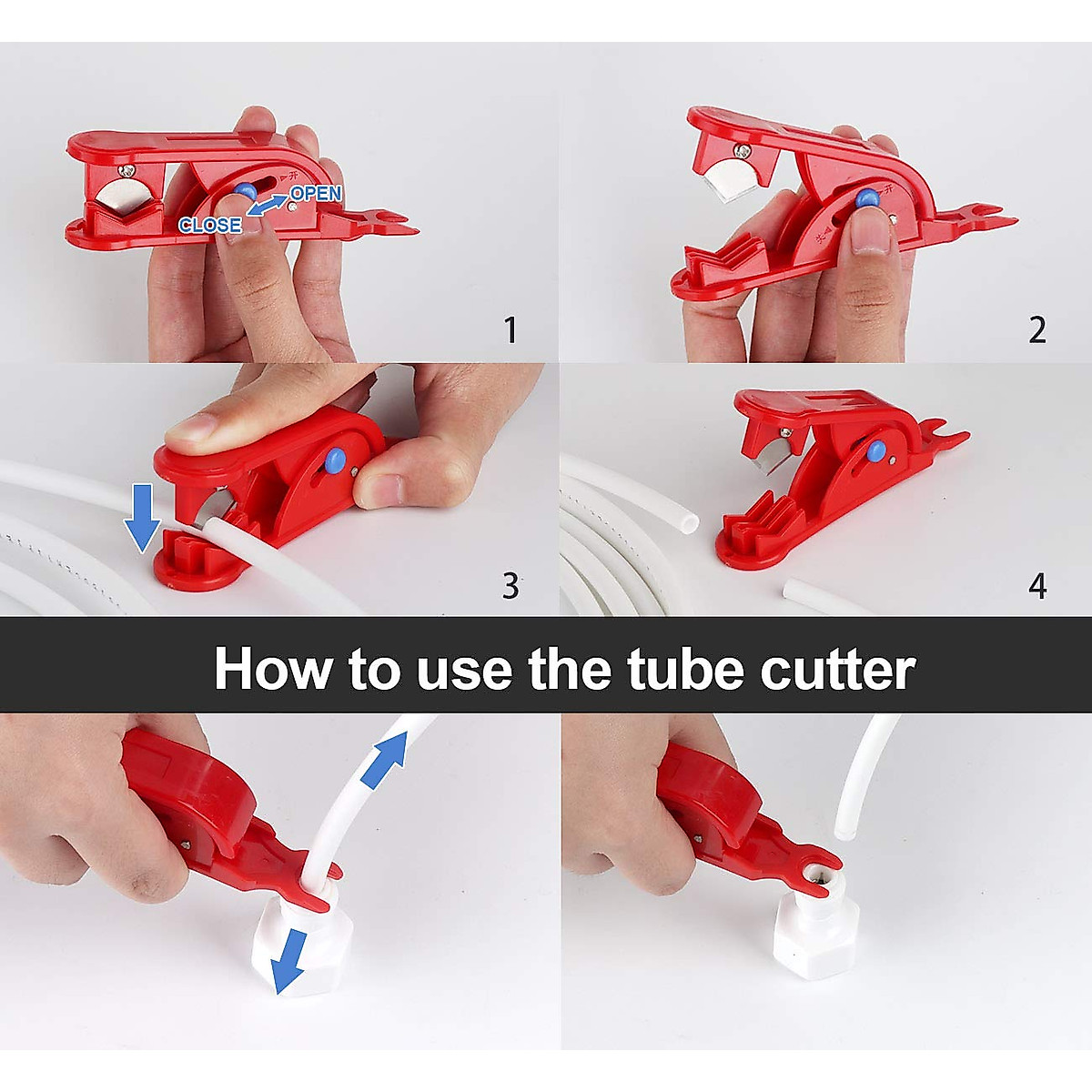 OPEN
CLOSE
1
2
3
4
How to use the tube cutter