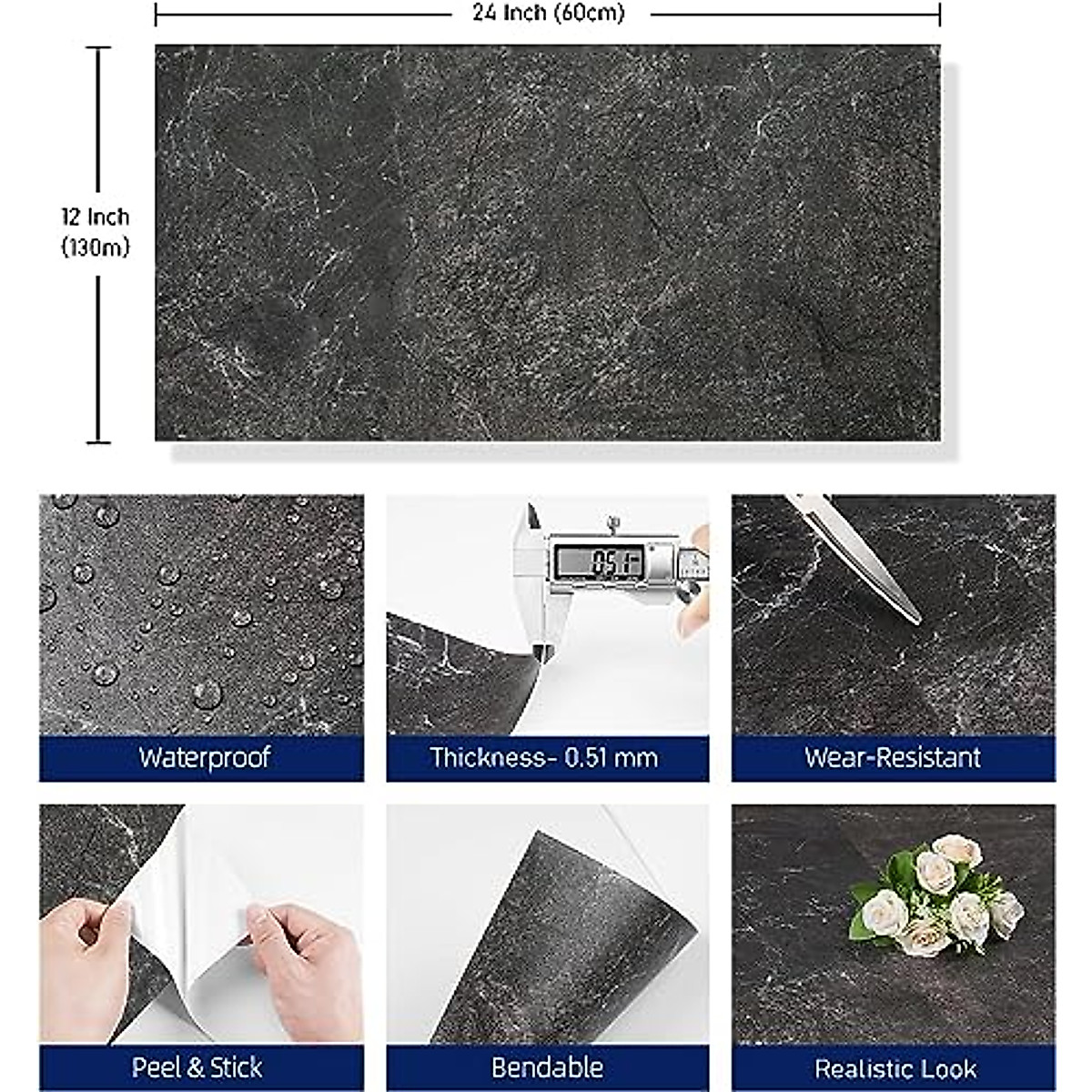 24 Inch (60cm)

12 Inch (130m)

0.51

Waterproof

Thickness- 0.51 mm

Wear-Resistant

Peel & Stick

Bendable

Realistic Look