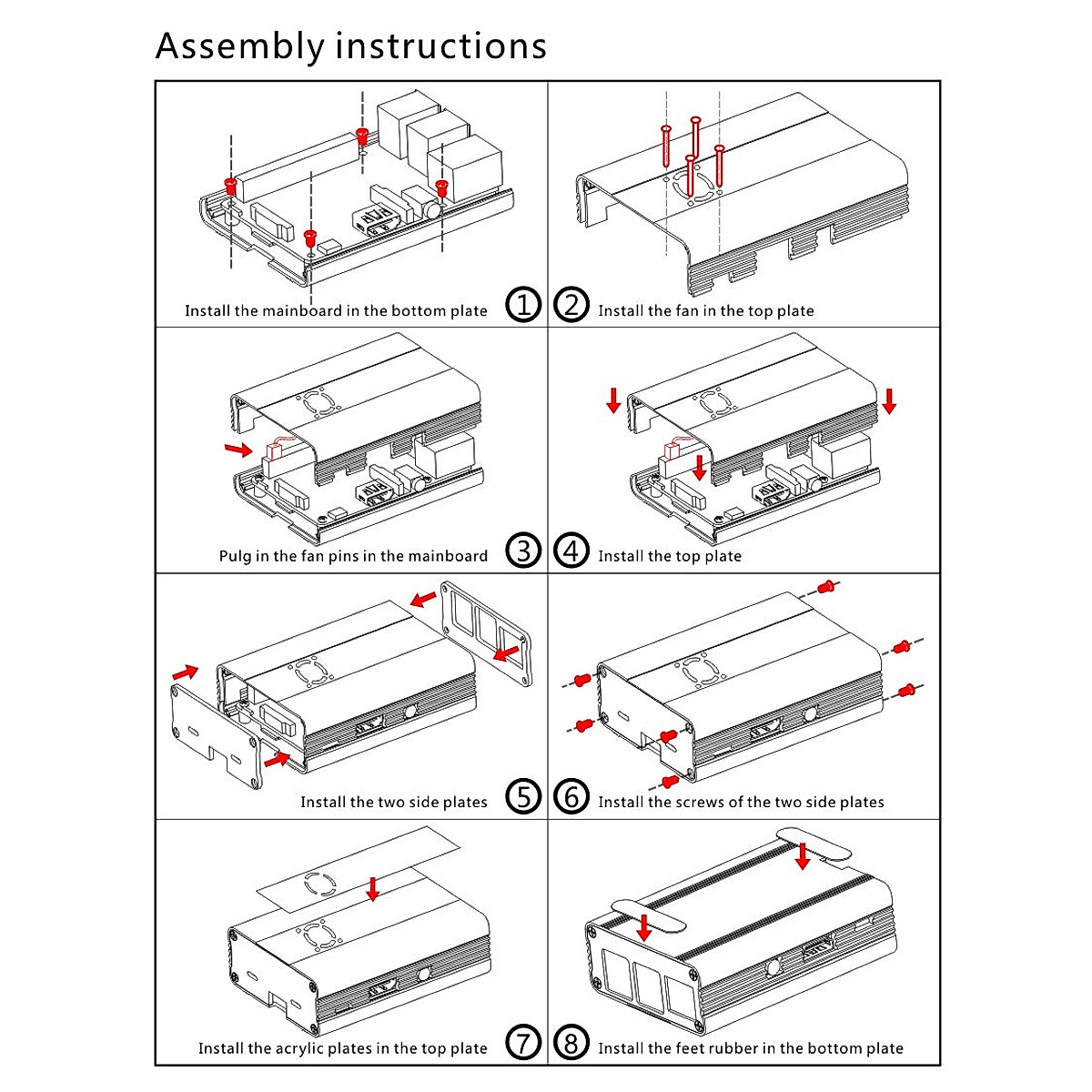 Assembly instructions

Install the mainboard in the bottom plate ① ② Install the fan in the top plate

Pulg in the fan pins in the mainboard ③ ④ Install the top plate

Install the two side plates ⑤ ⑥ Install the screws of the two side plates

Install the acrylic plates in the top plate ⑦ ⑧ Install the feet rubber in the bottom plate