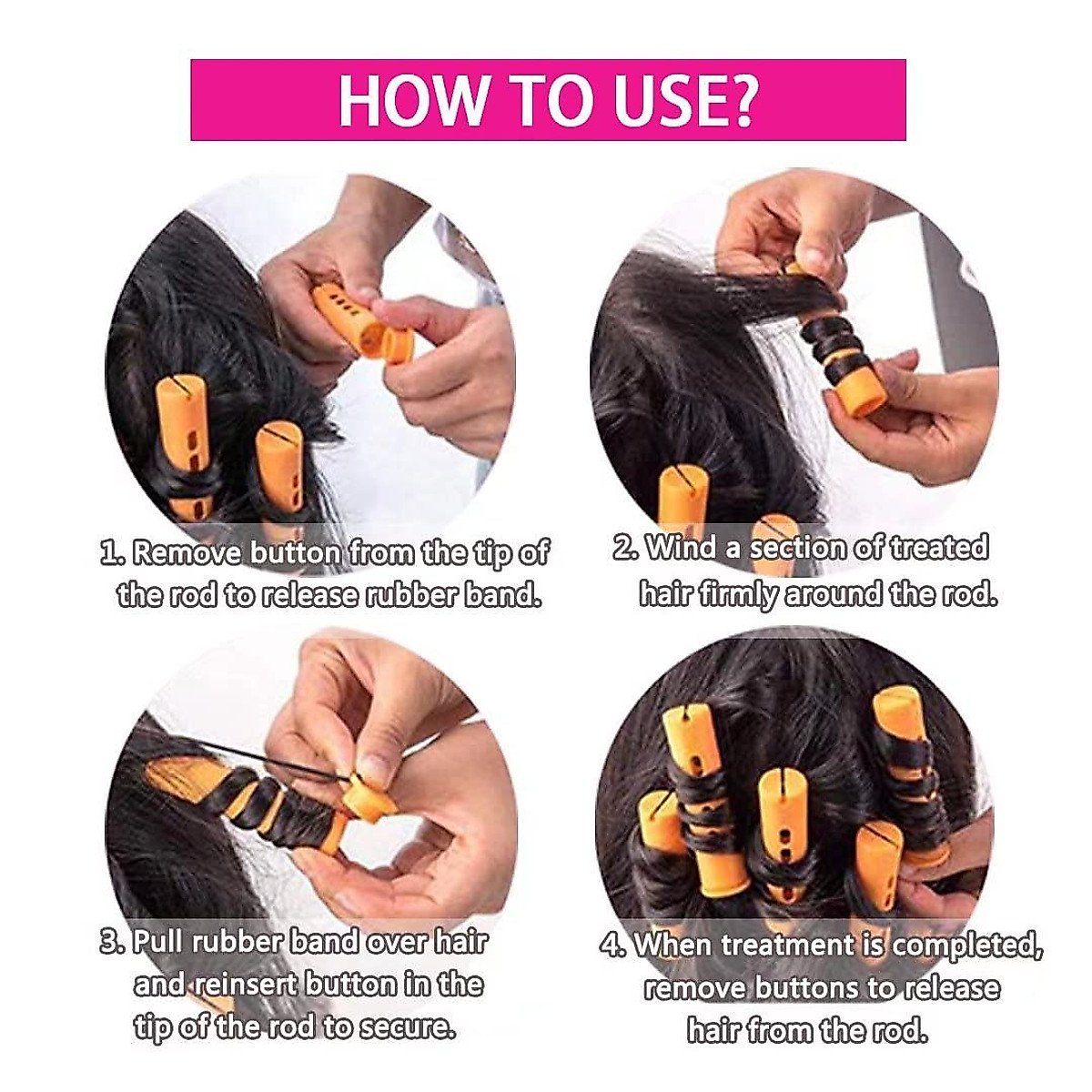 HOW TO USE?

1. Remove button from the tip of the rod to release rubber band.

2. Wind a section of treated hair firmly around the rod.

3. Pull rubber band over hair and reinsert button in the tip of the rod to secure.

4. When treatment is completed, remove buttons to release hair from the rod.