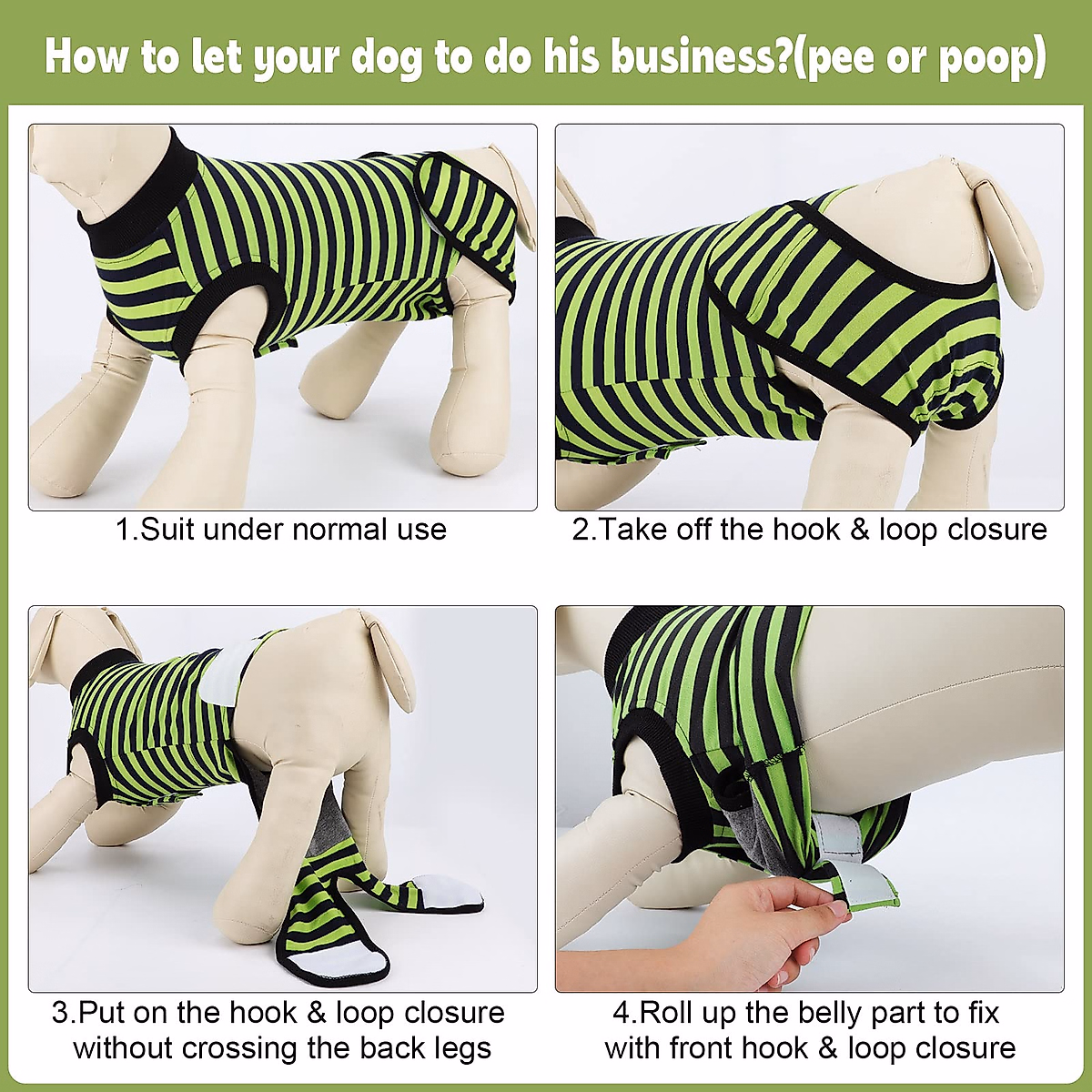 How to let your dog to do his business?(pee or poop)

1.Suit under normal use

2.Take off the hook & loop closure

3.Put on the hook & loop closure without crossing the back legs

4.Roll up the belly part to fix with front hook & loop closure