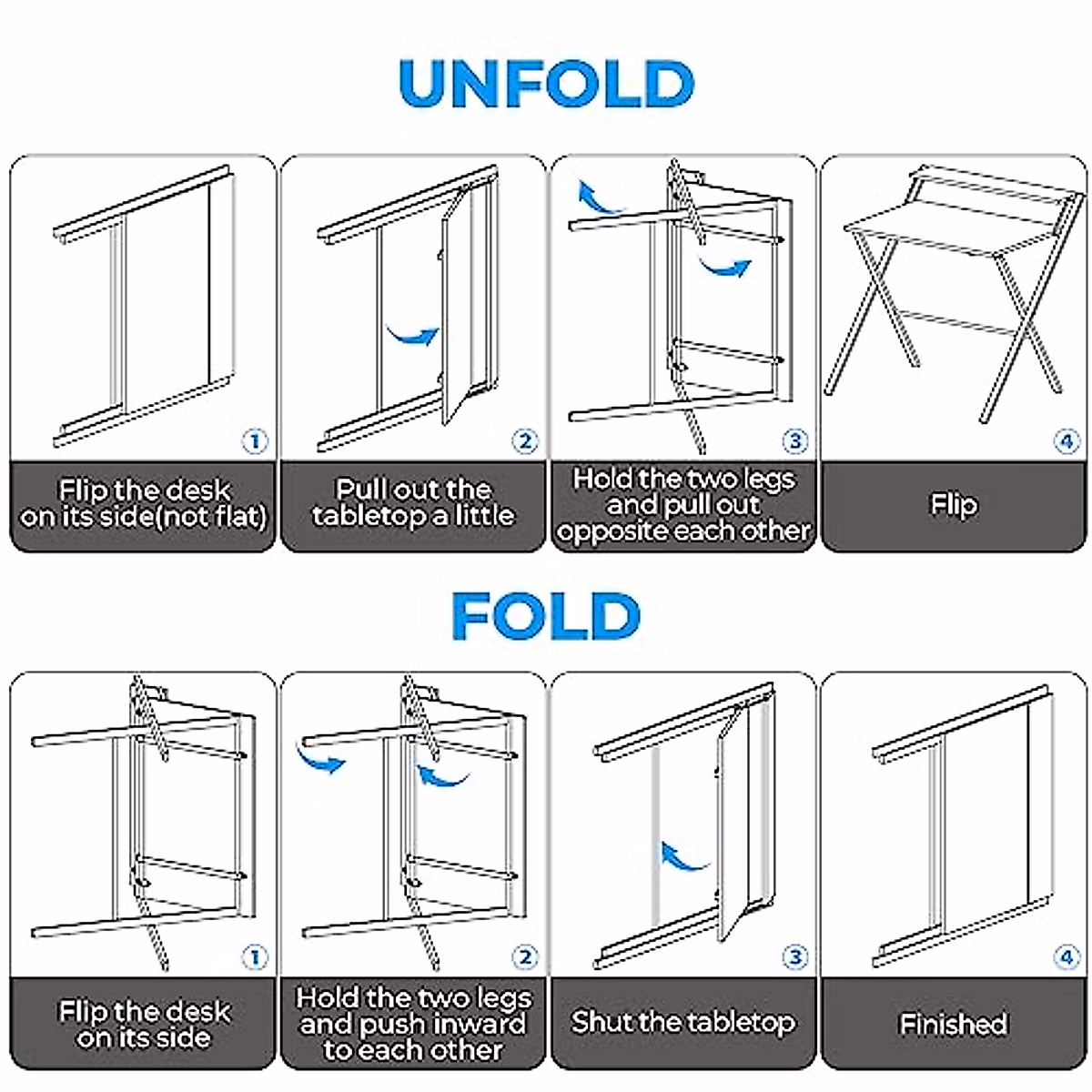 UNFOLD

1
Flip the desk on its side(not flat)

2
Pull out the tabletop a little

3
Hold the two legs and pull out opposite each other

4
Flip

FOLD

1
Flip the desk on its side

2
Hold the two legs and push inward to each other

3
Shut the tabletop

4
Finished