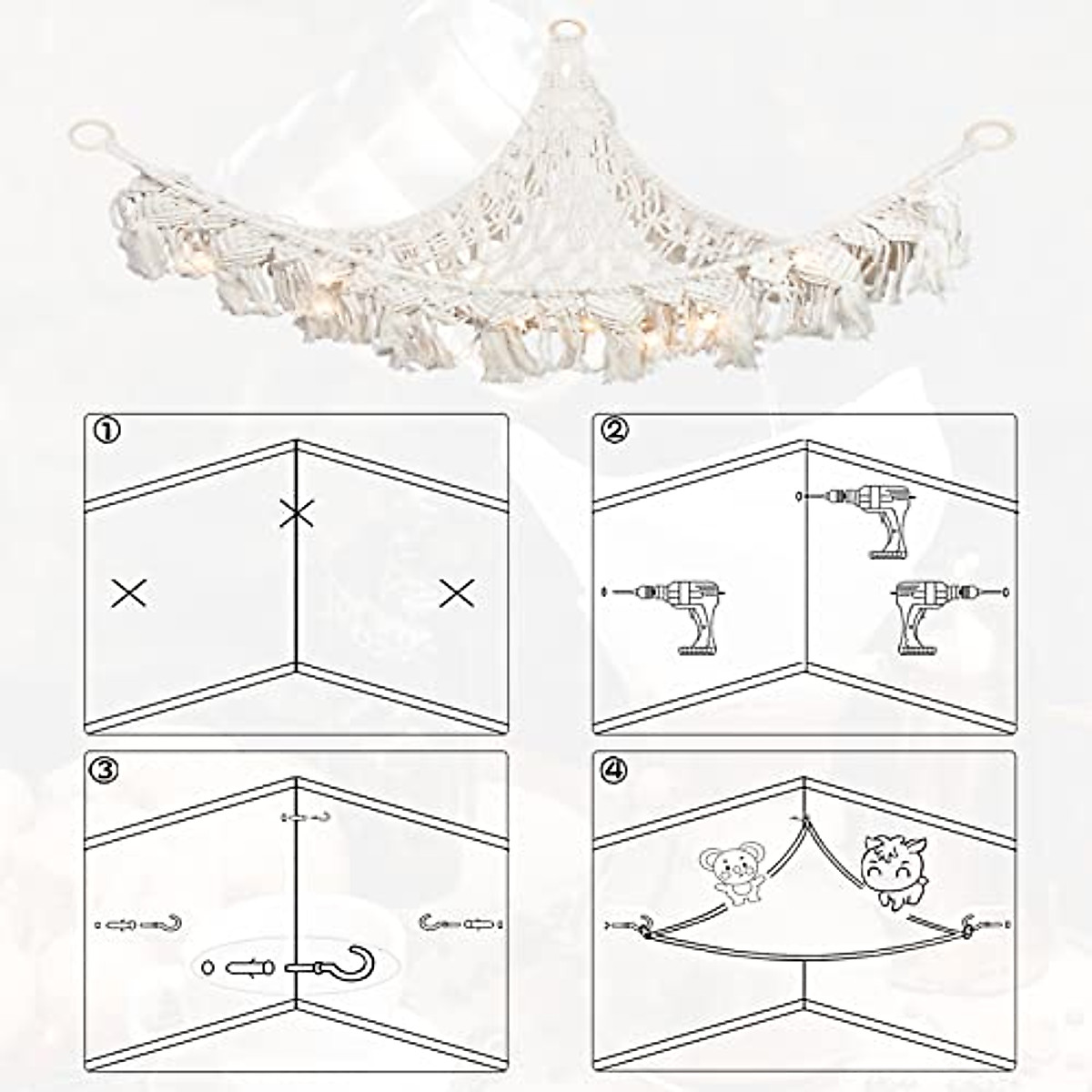 ①

②

③

④