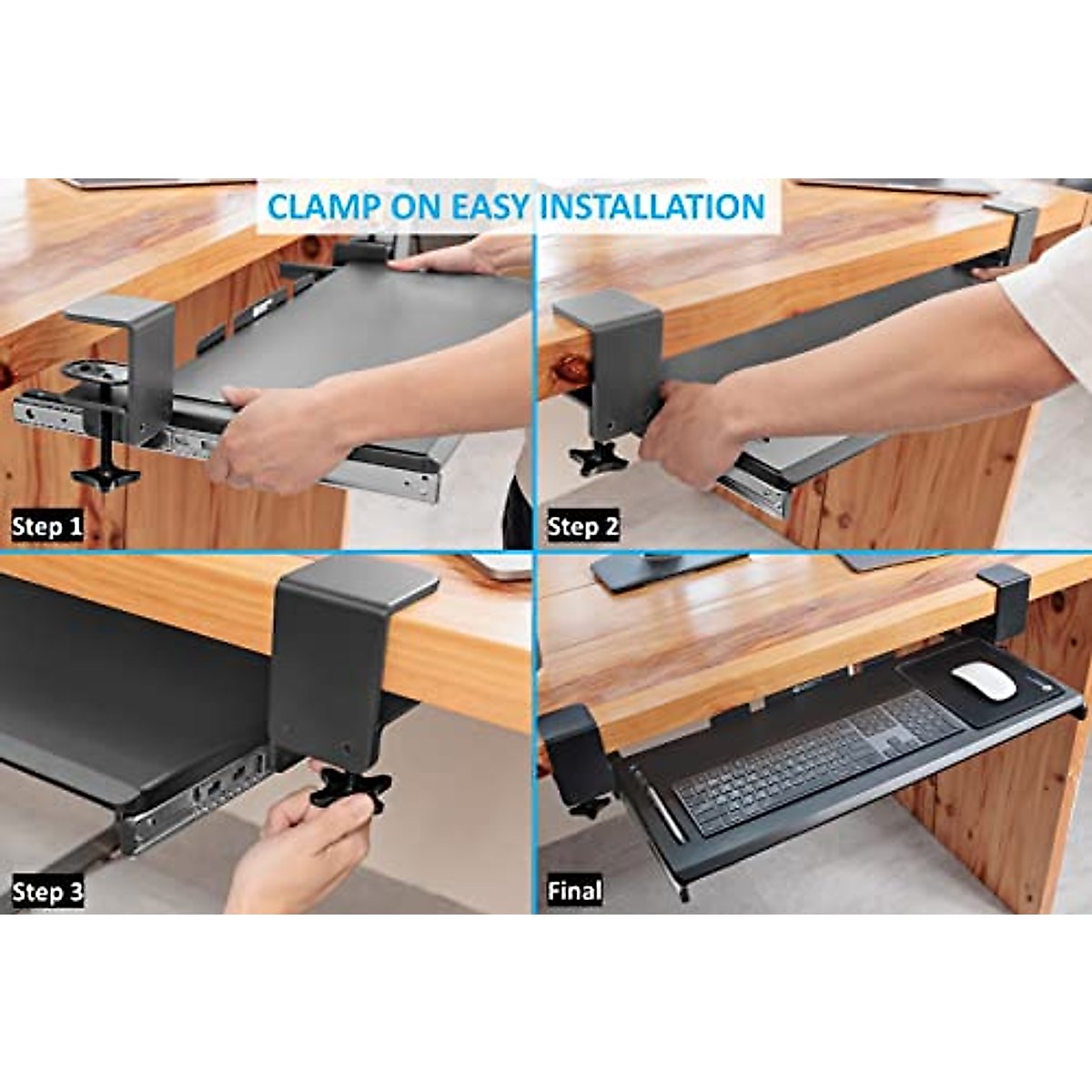 CLAMP ON EASY INSTALLATION

Step 1

Step 2

Step 3

Final