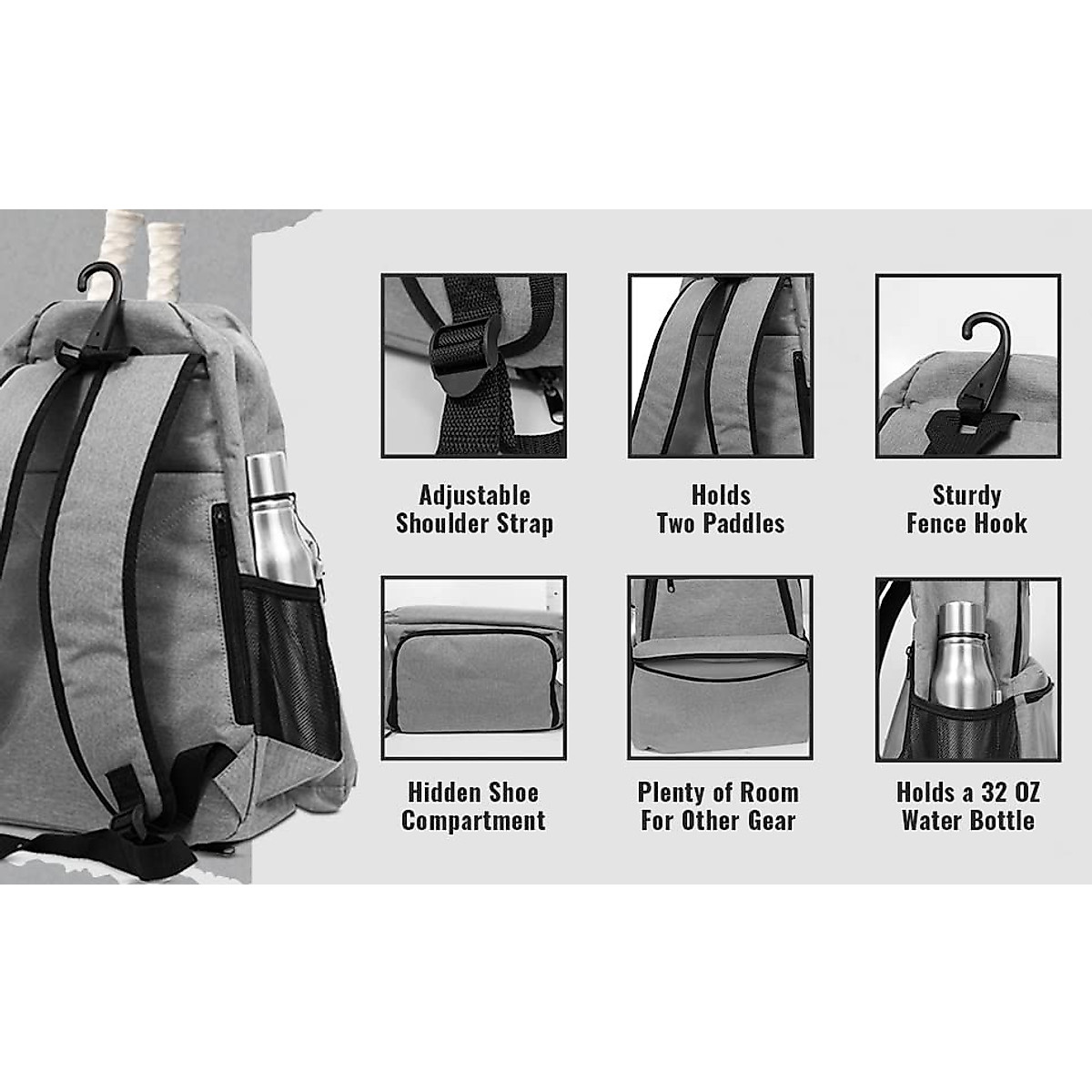 Adjustable Shoulder Strap

Holds Two Paddles

Sturdy Fence Hook

Hidden Shoe Compartment

Plenty of Room For Other Gear

Holds a 32 OZ Water Bottle