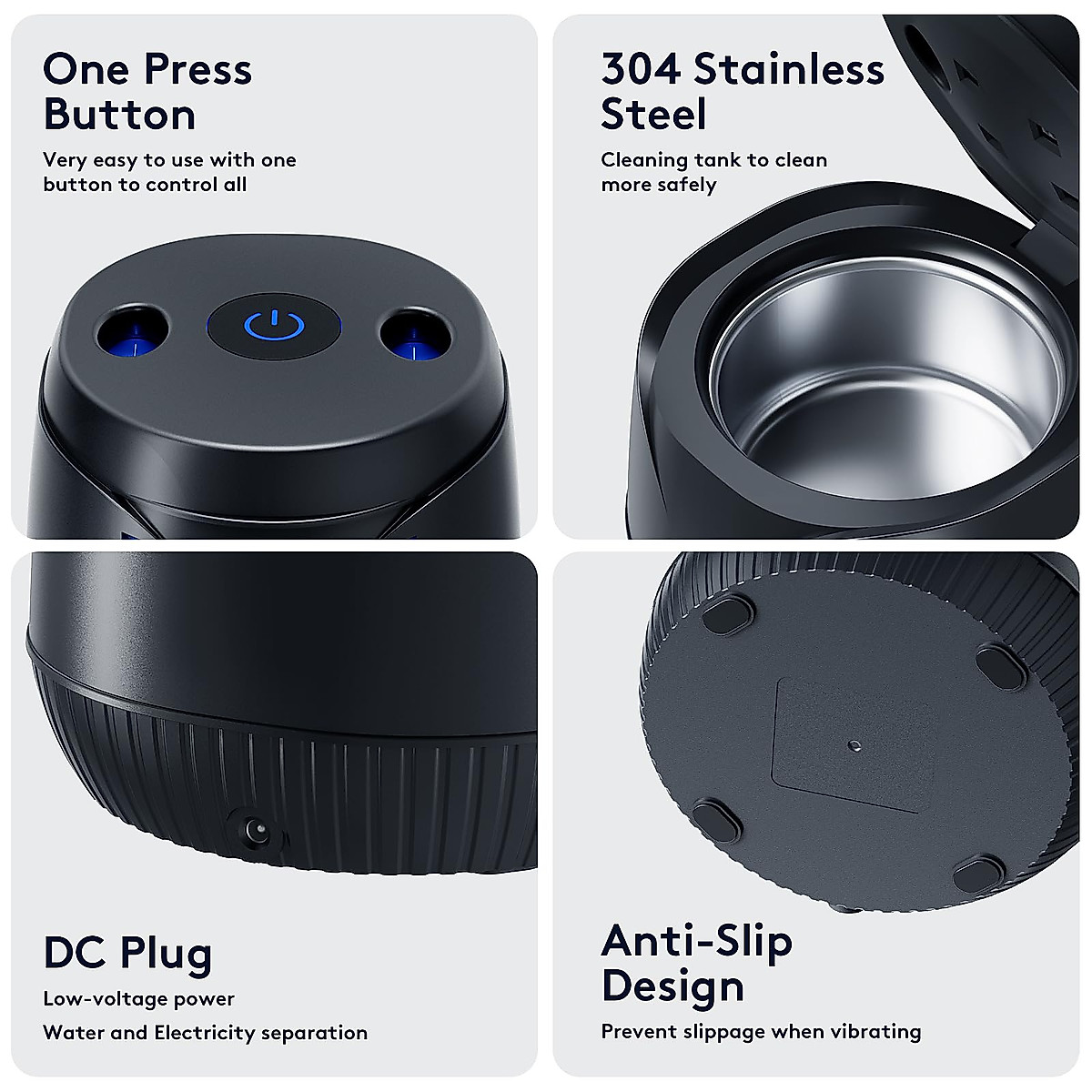 One Press Button

Very easy to use with one button to control all

304 Stainless Steel

Cleaning tank to clean more safely

DC Plug

Low-voltage power

Water and Electricity separation

Anti-Slip Design

Prevent slippage when vibrating