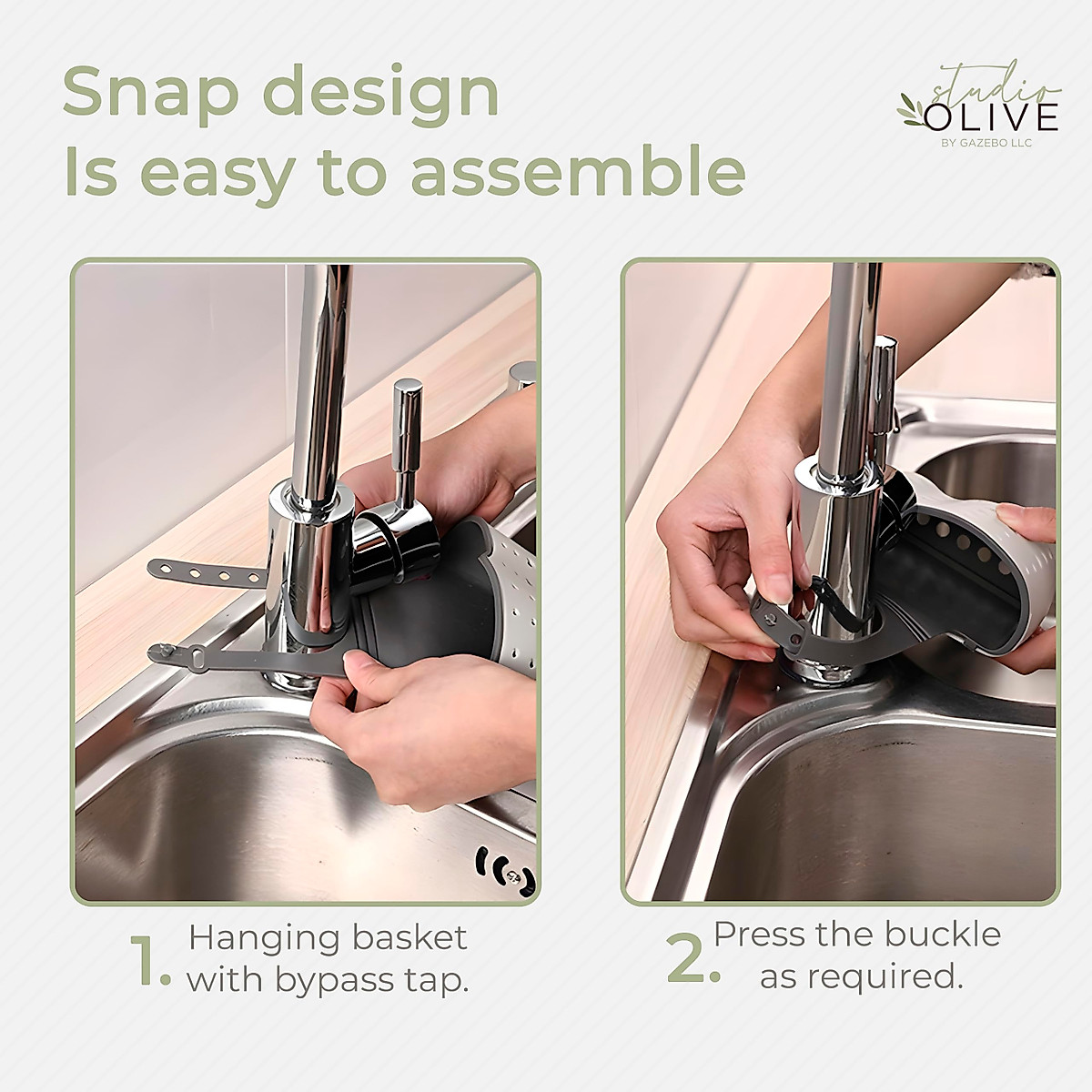 Snap design
Is easy to assemble

studio
OLIVE
BY GAZEBO LLC

1. Hanging basket with bypass tap.

2. Press the buckle as required.