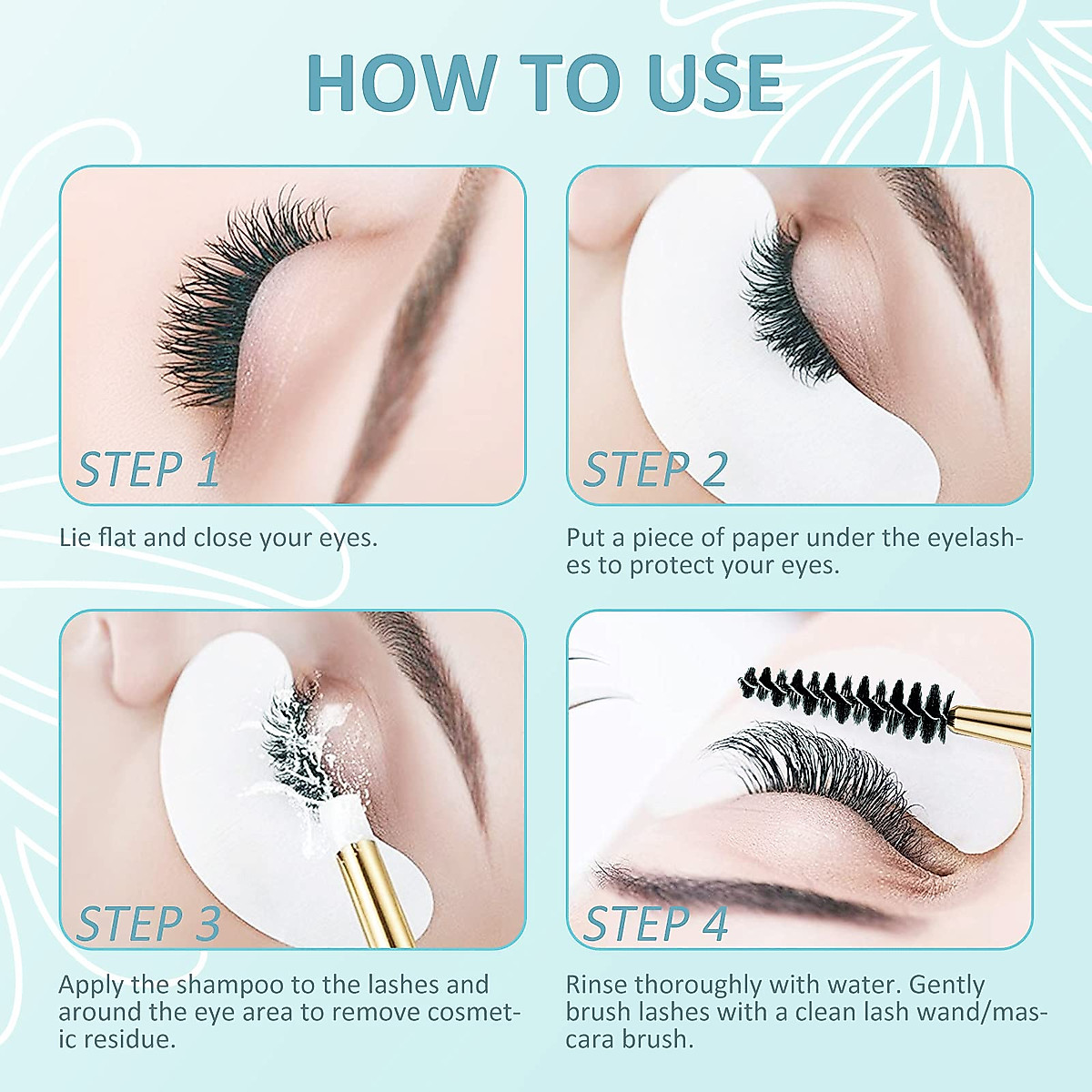 HOW TO USE

STEP 1

Lie flat and close your eyes.

STEP 2

Put a piece of paper under the eyelashes to protect your eyes.

STEP 3

Apply the shampoo to the lashes and around the eye area to remove cosmetic residue.

STEP 4

Rinse thoroughly with water. Gently brush lashes with a clean lash wand/mascara brush.