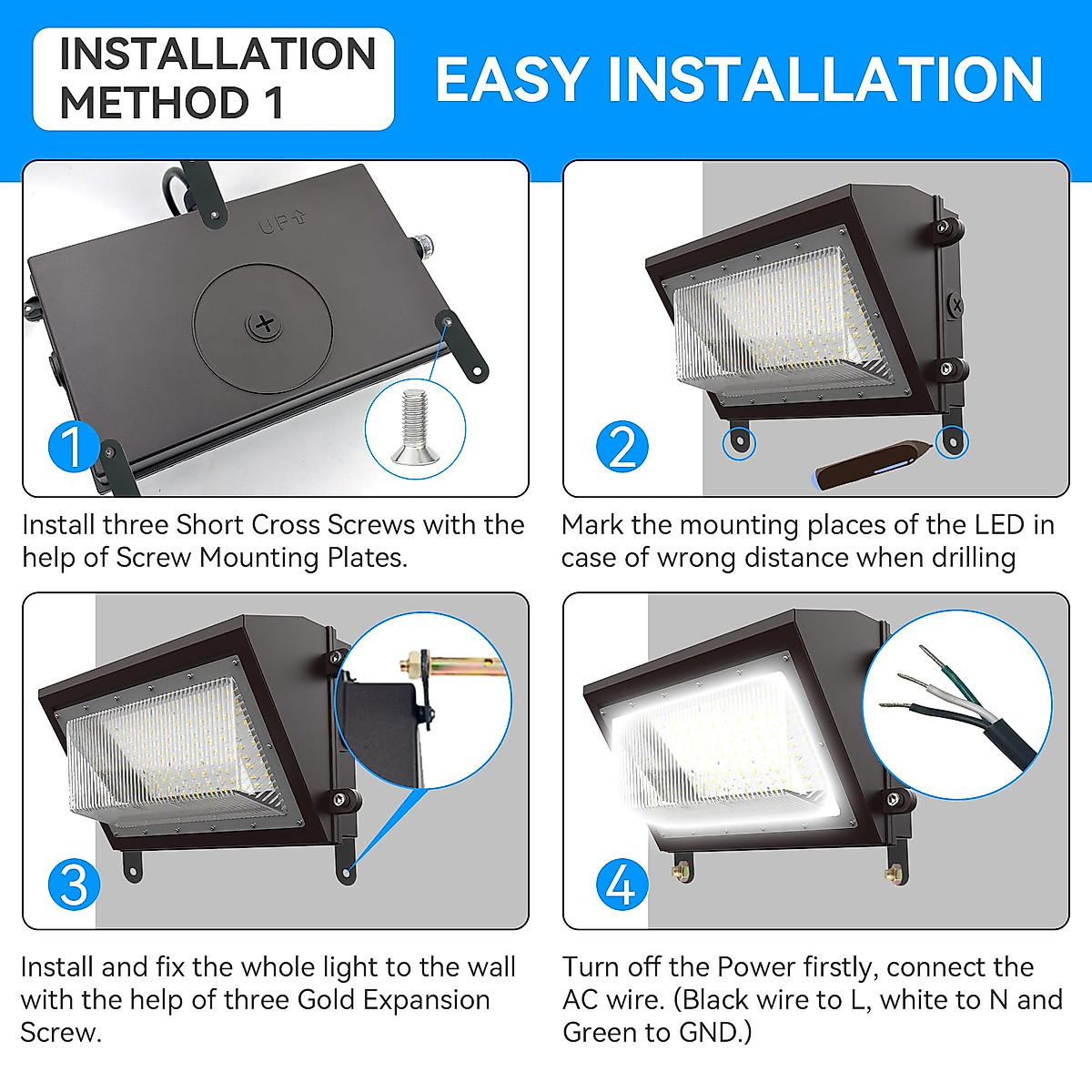 INSTALLATION METHOD 1

EASY INSTALLATION

UP

1

Install three Short Cross Screws with the help of Screw Mounting Plates.

2

Mark the mounting places of the LED in case of wrong distance when drilling

3

Install and fix the whole light to the wall with the help of three Gold Expansion Screw.

4

Turn off the Power firstly, connect the AC wire. (Black wire to L, white to N and Green to GND.)