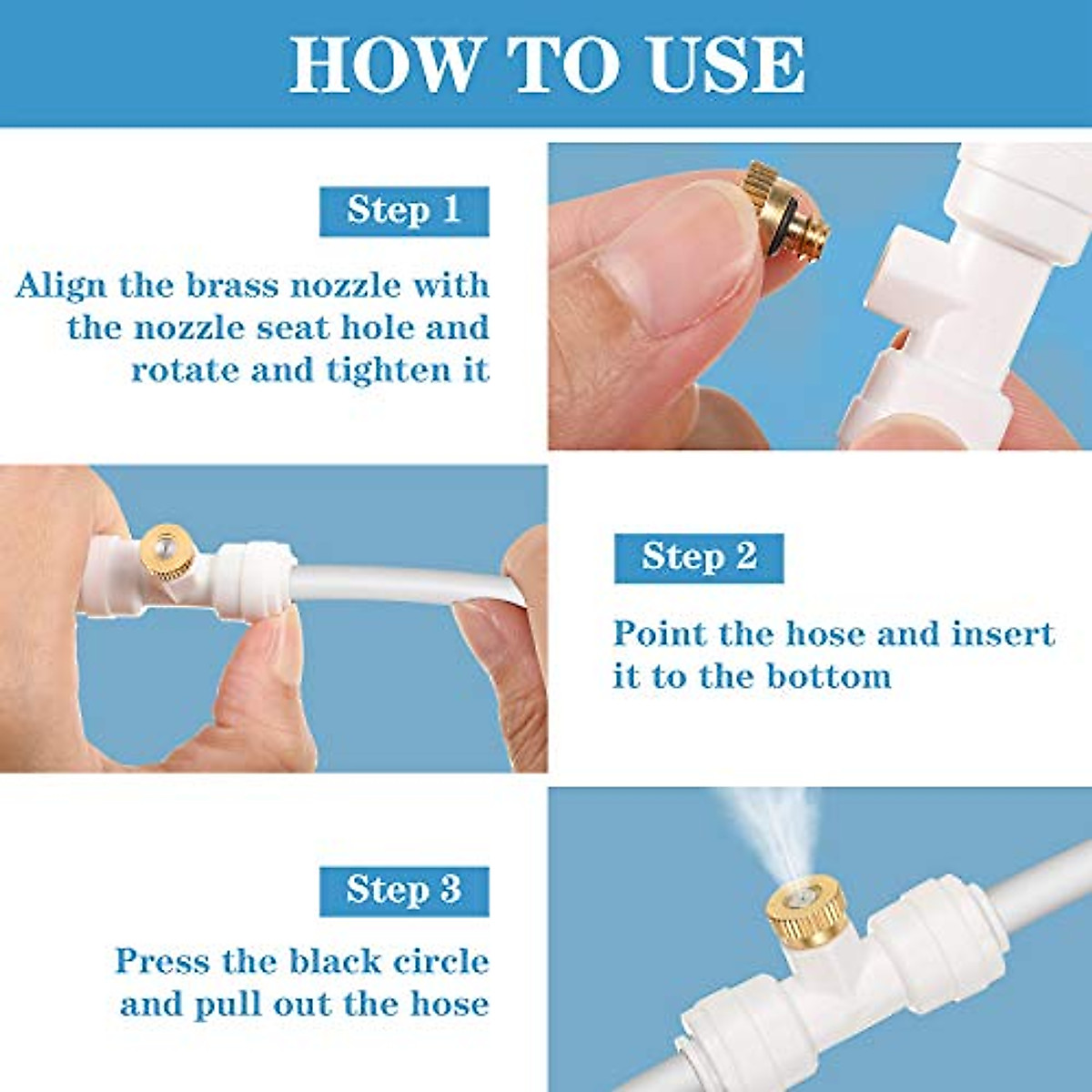 HOW TO USE

Step 1

Align the brass nozzle with the nozzle seat hole and rotate and tighten it

Step 2

Point the hose and insert it to the bottom

Step 3

Press the black circle and pull out the hose