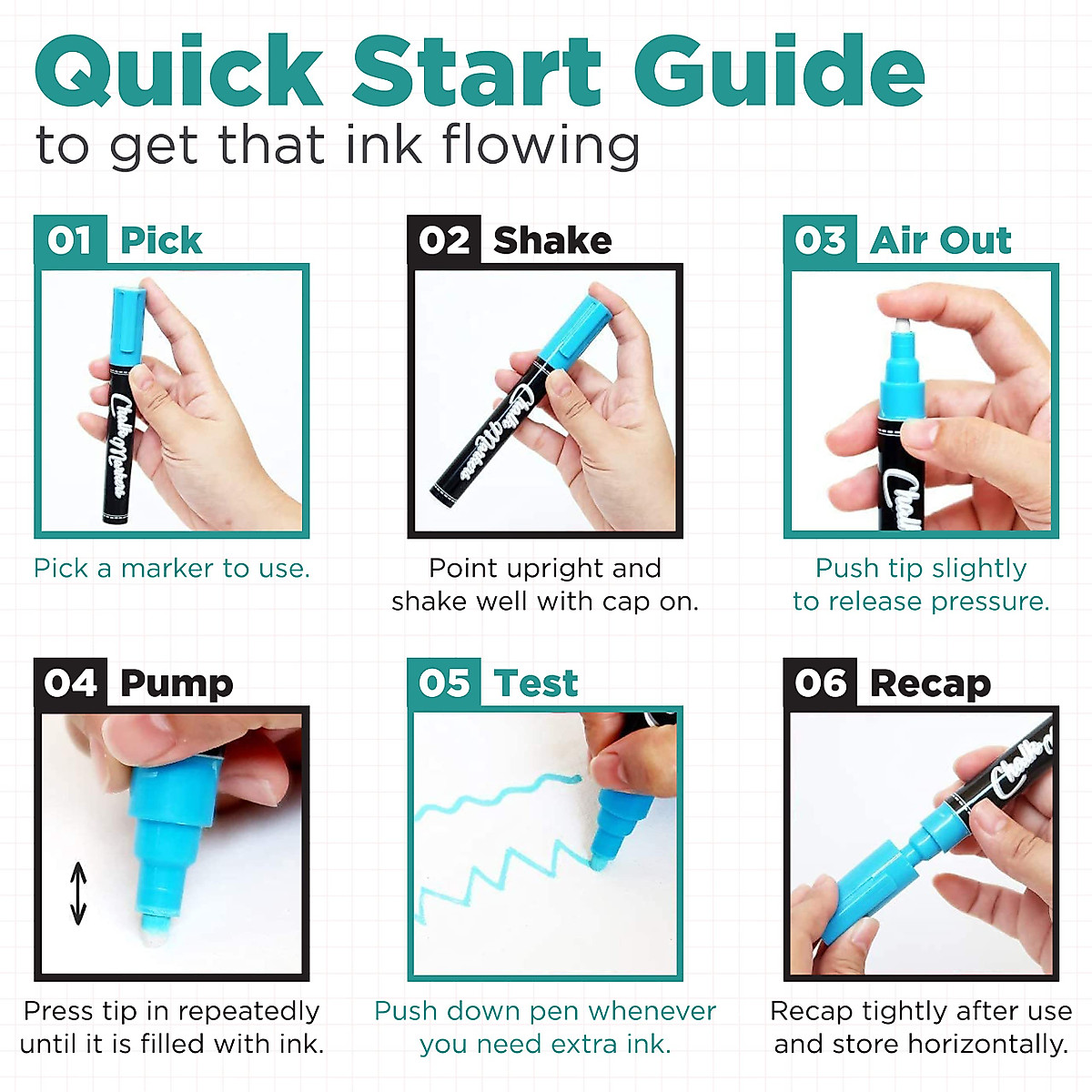 Quick Start Guide
to get that ink flowing

01 Pick

Chalk Markers

Pick a marker to use.

02 Shake

Chalk Markers

Point upright and shake well with cap on.

03 Air Out

Chalk

Push tip slightly to release pressure.

04 Pump

Press tip in repeatedly until it is filled with ink.

05 Test

Push down pen whenever you need extra ink.

06 Recap

Chalk

Recap tightly after use and store horizontally.