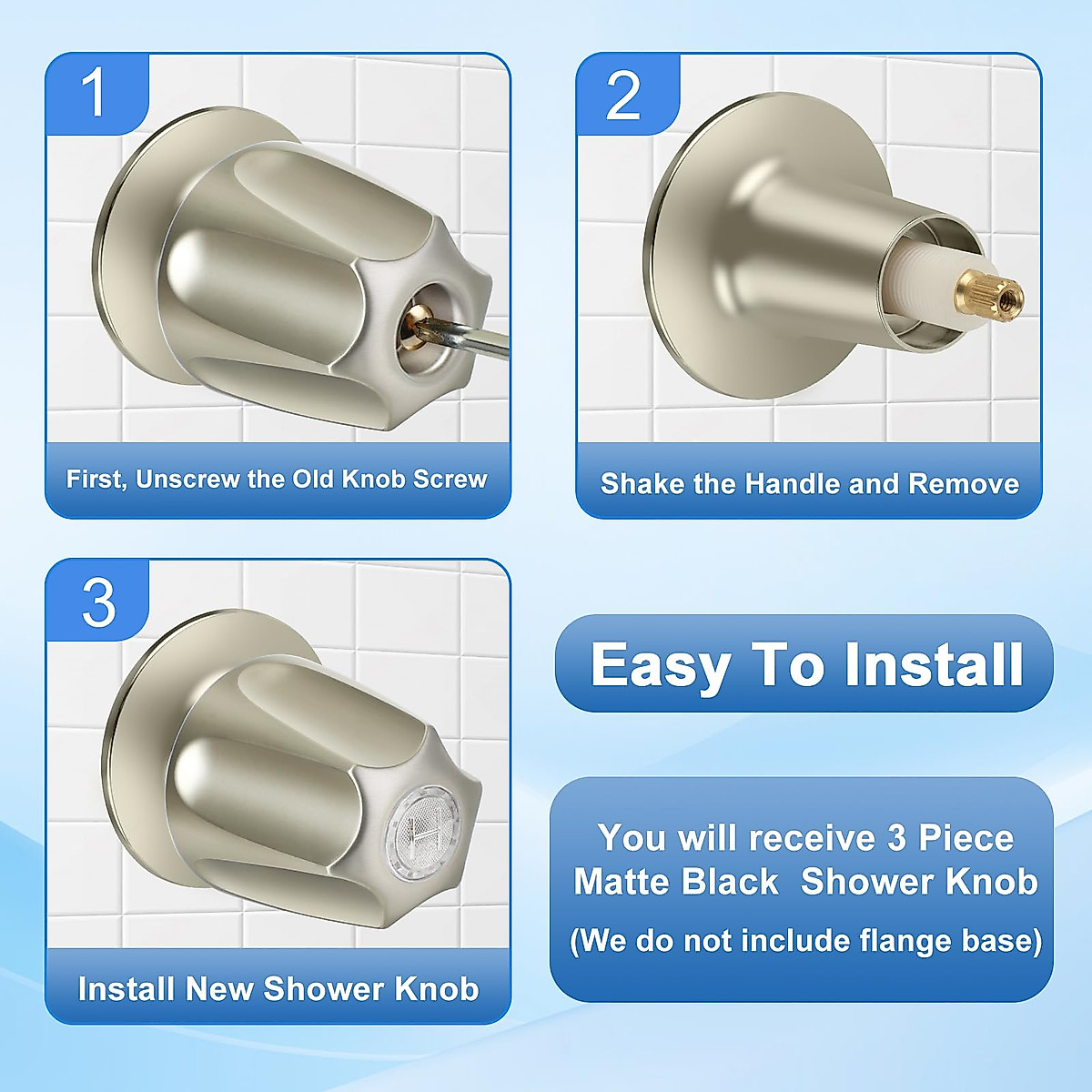 1

First, Unscrew the Old Knob Screw

2

Shake the Handle and Remove

3

H

Install New Shower Knob

Easy To Install

You will receive 3 Piece Matte Black Shower Knob

(We do not include flange base)