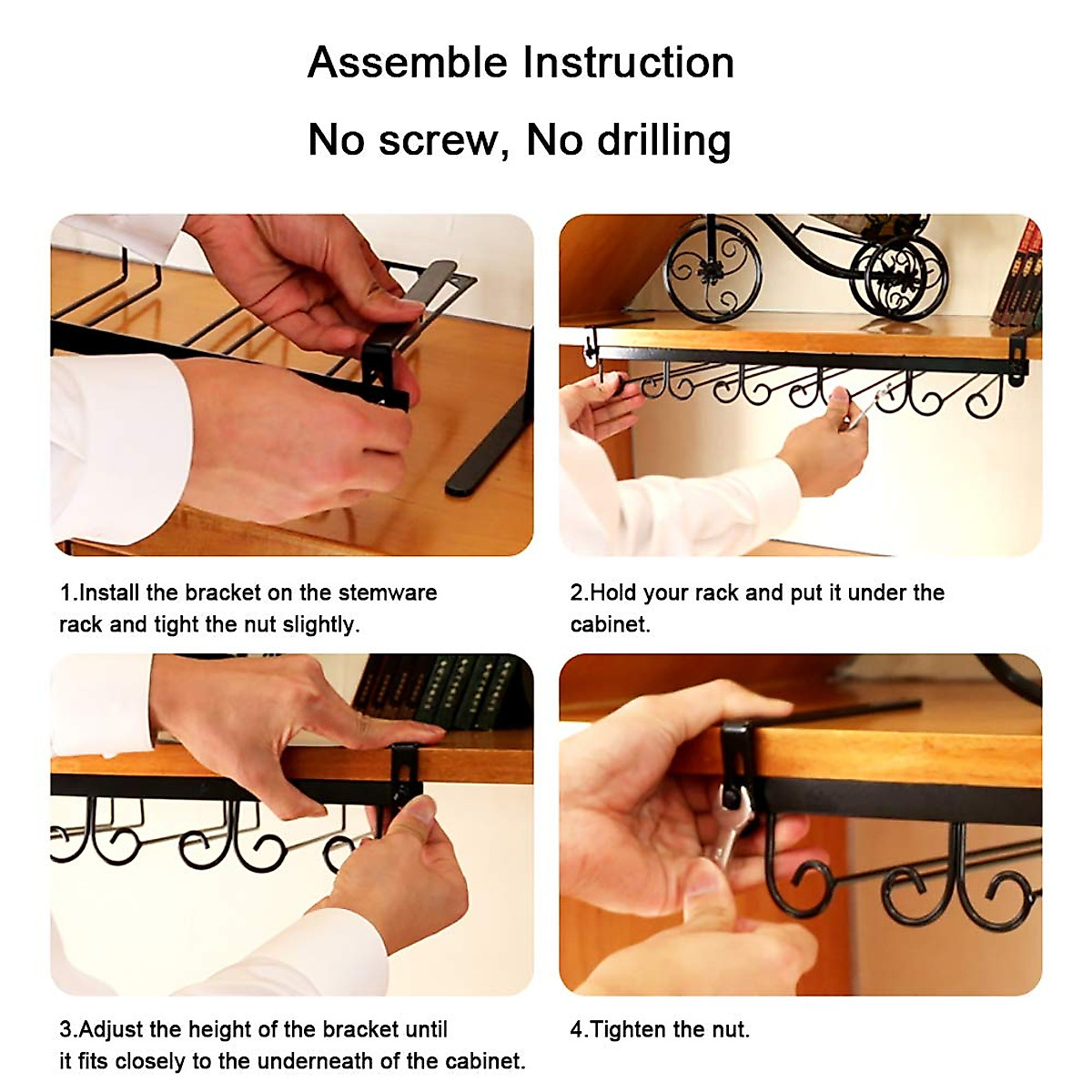 Assemble Instruction

No screw, No drilling

1.Install the bracket on the stemware rack and tight the nut slightly.

2.Hold your rack and put it under the cabinet.

3.Adjust the height of the bracket until it fits closely to the underneath of the cabinet.

4.Tighten the nut.