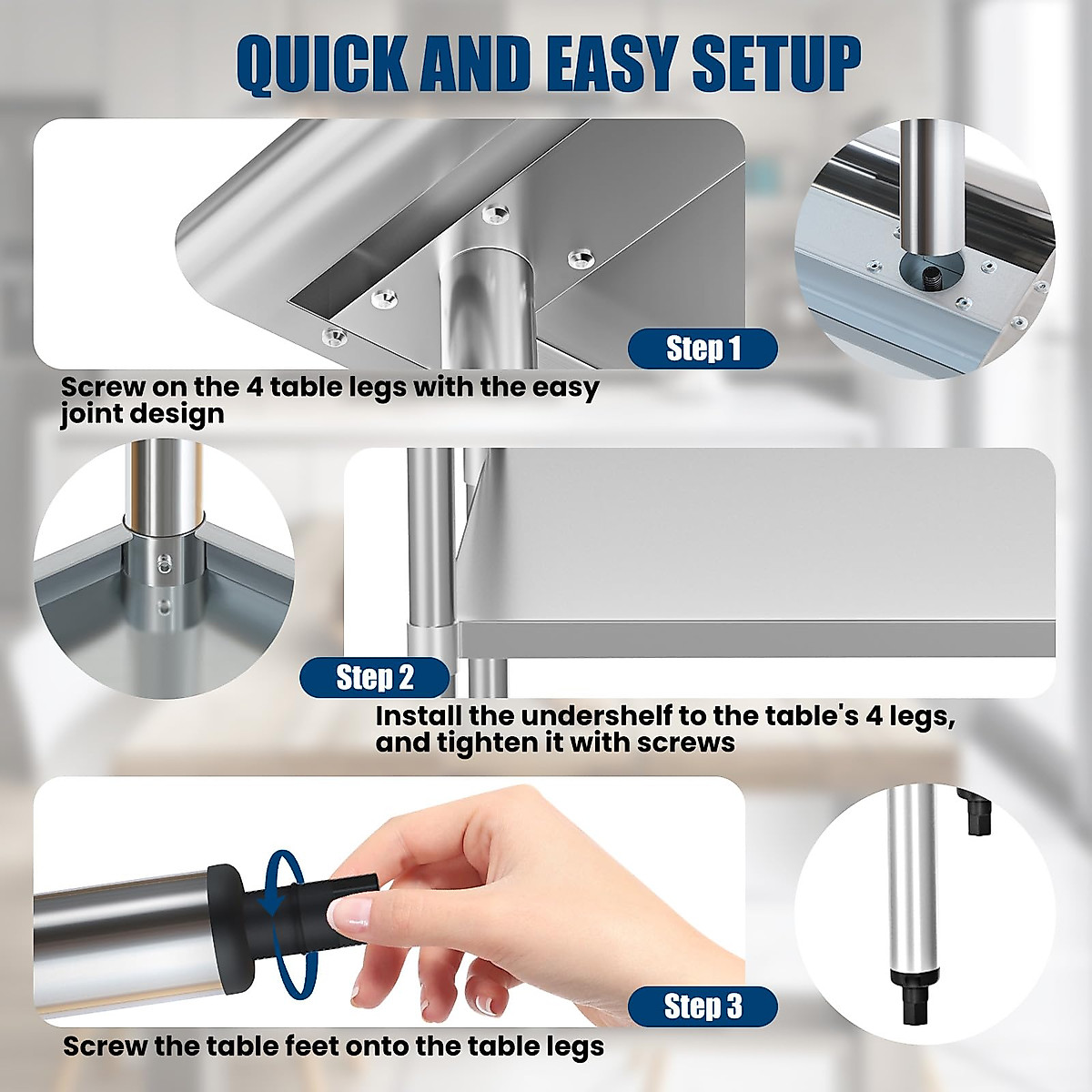 QUICK AND EASY SETUP

Step 1

Screw on the 4 table legs with the easy joint design

Step 2

Install the undershelf to the table's 4 legs, and tighten it with screws

Step 3

Screw the table feet onto the table legs