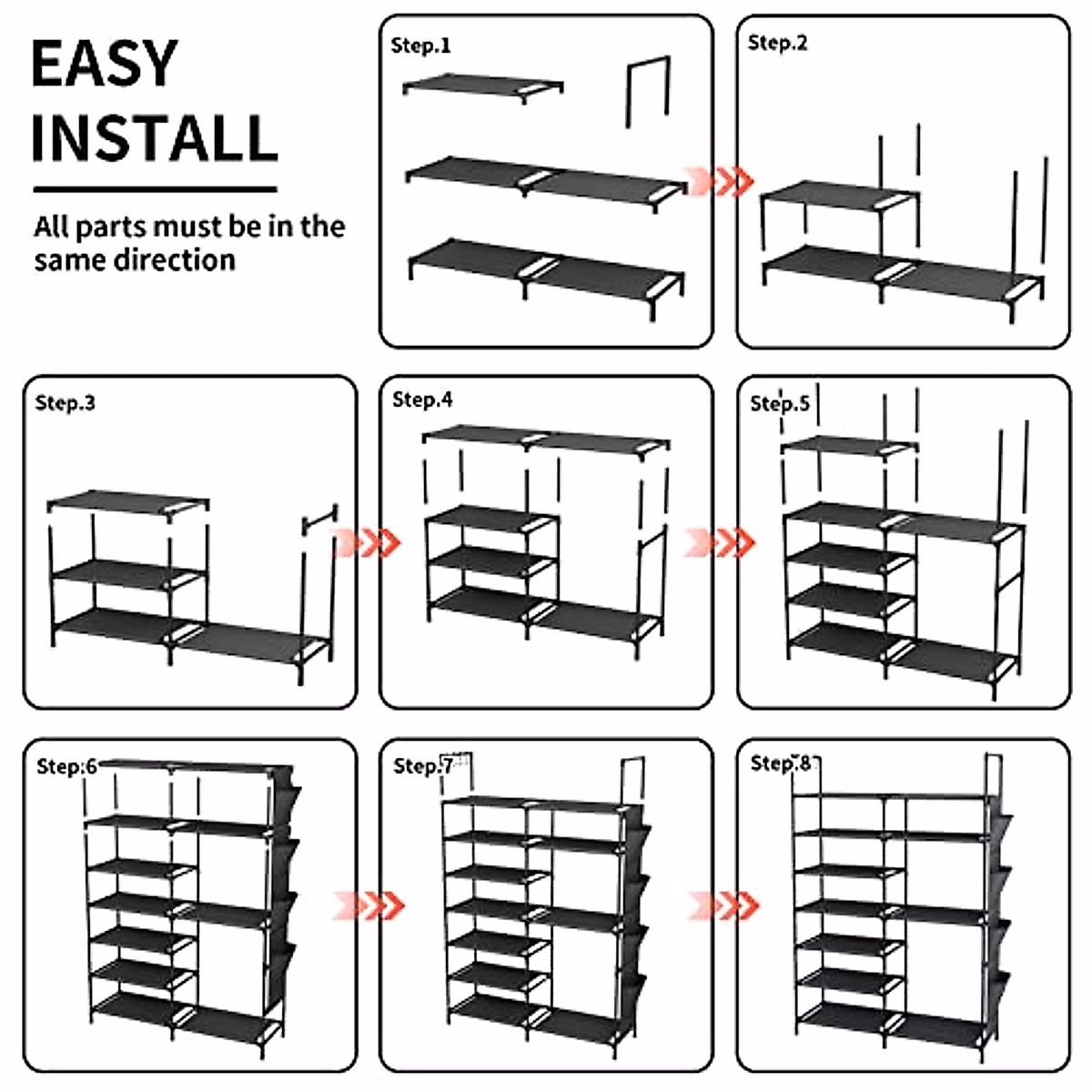 EASY INSTALL

All parts must be in the same direction

Step.1

Step.2

Step.3

Step.4

Step.5

Step.6

Step.7

Step.8