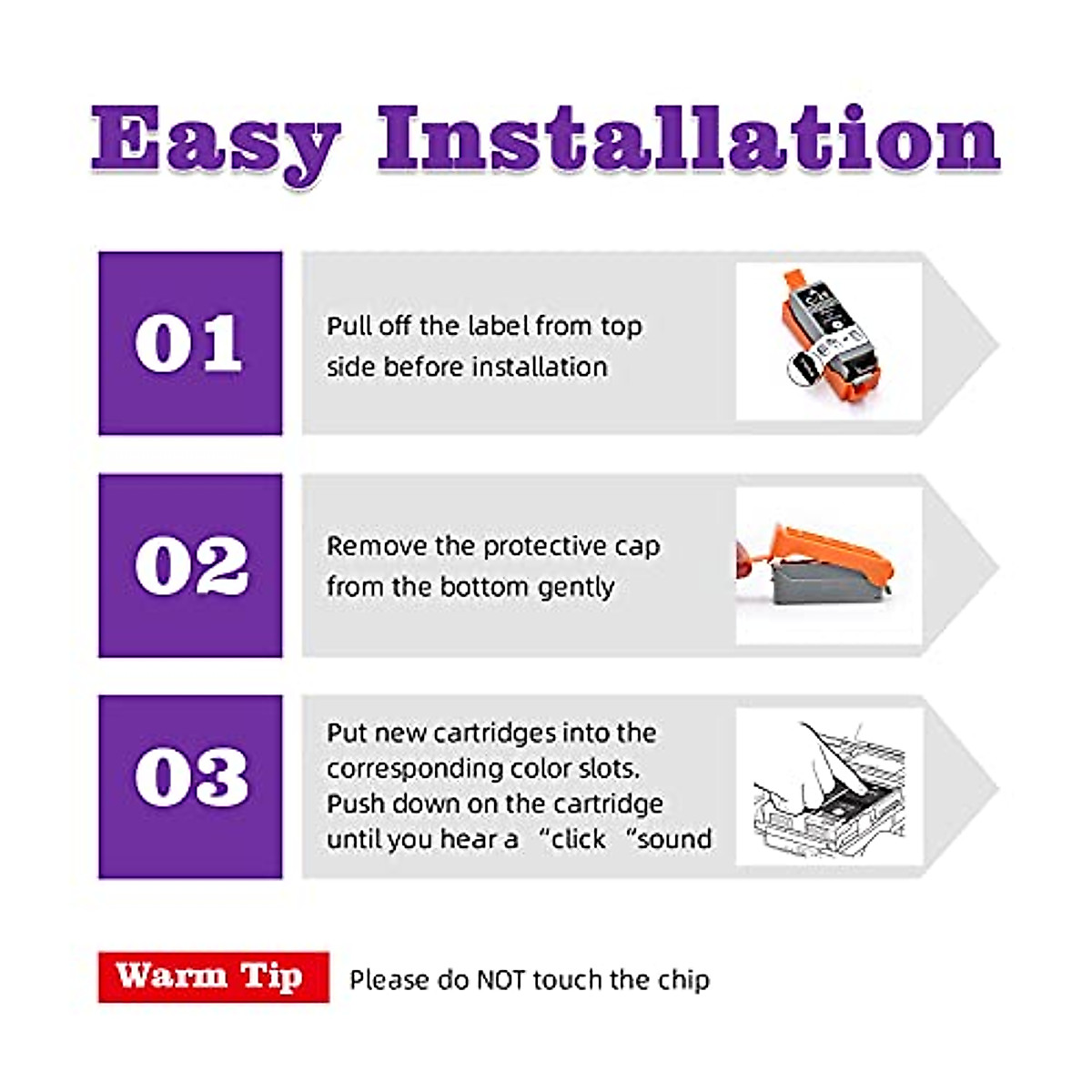 Easy Installation

01

Pull off the label from top side before installation

02

Remove the protective cap from the bottom gently

03

Put new cartridges into the corresponding color slots. Push down on the cartridge until you hear a “click “sound

Warm Tip

Please do NOT touch the chip