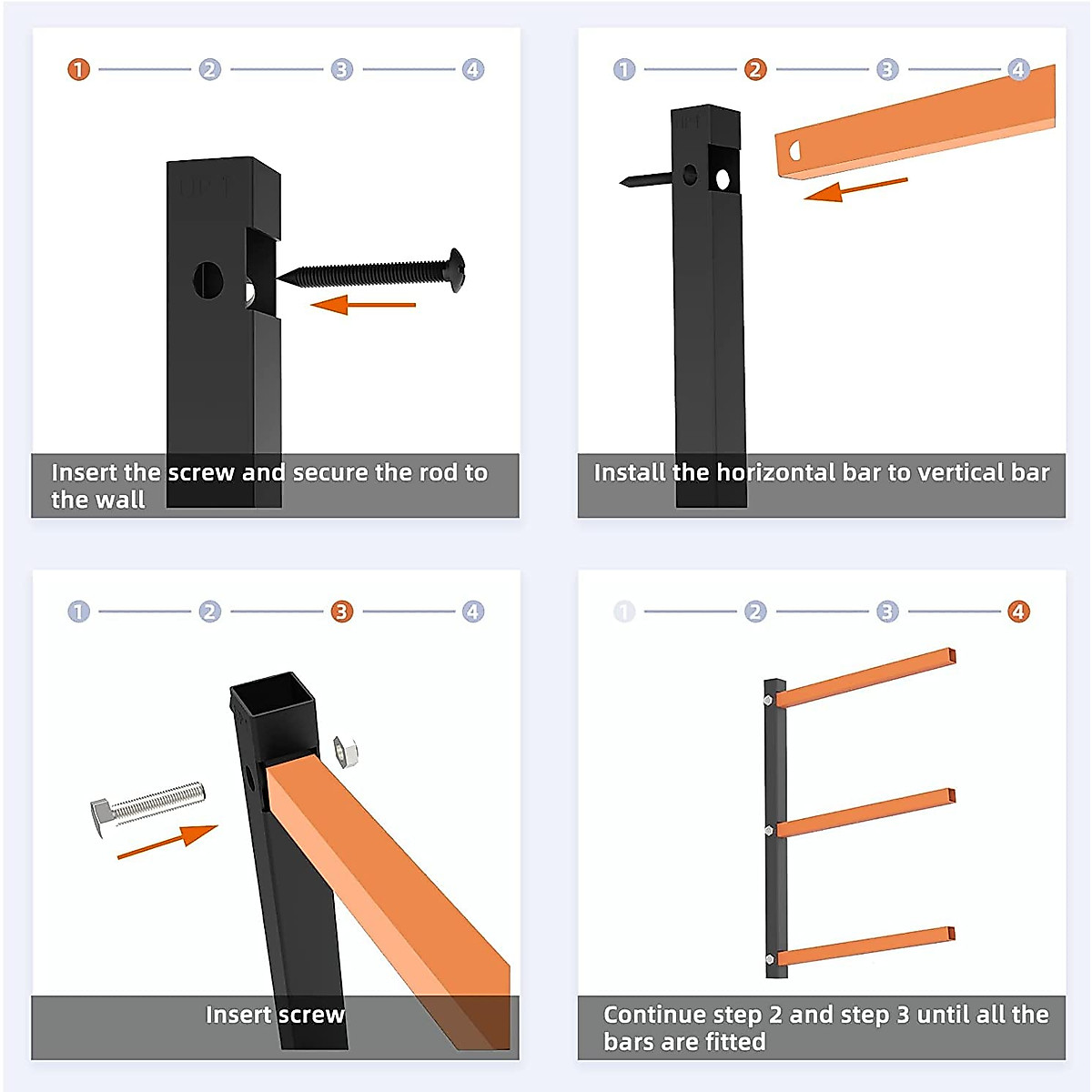 1 2 3 4

Insert the screw and secure the rod to the wall

1 2 3 4

Install the horizontal bar to vertical bar

1 2 3 4

Insert screw

1 2 3 4

Continue step 2 and step 3 until all the bars are fitted