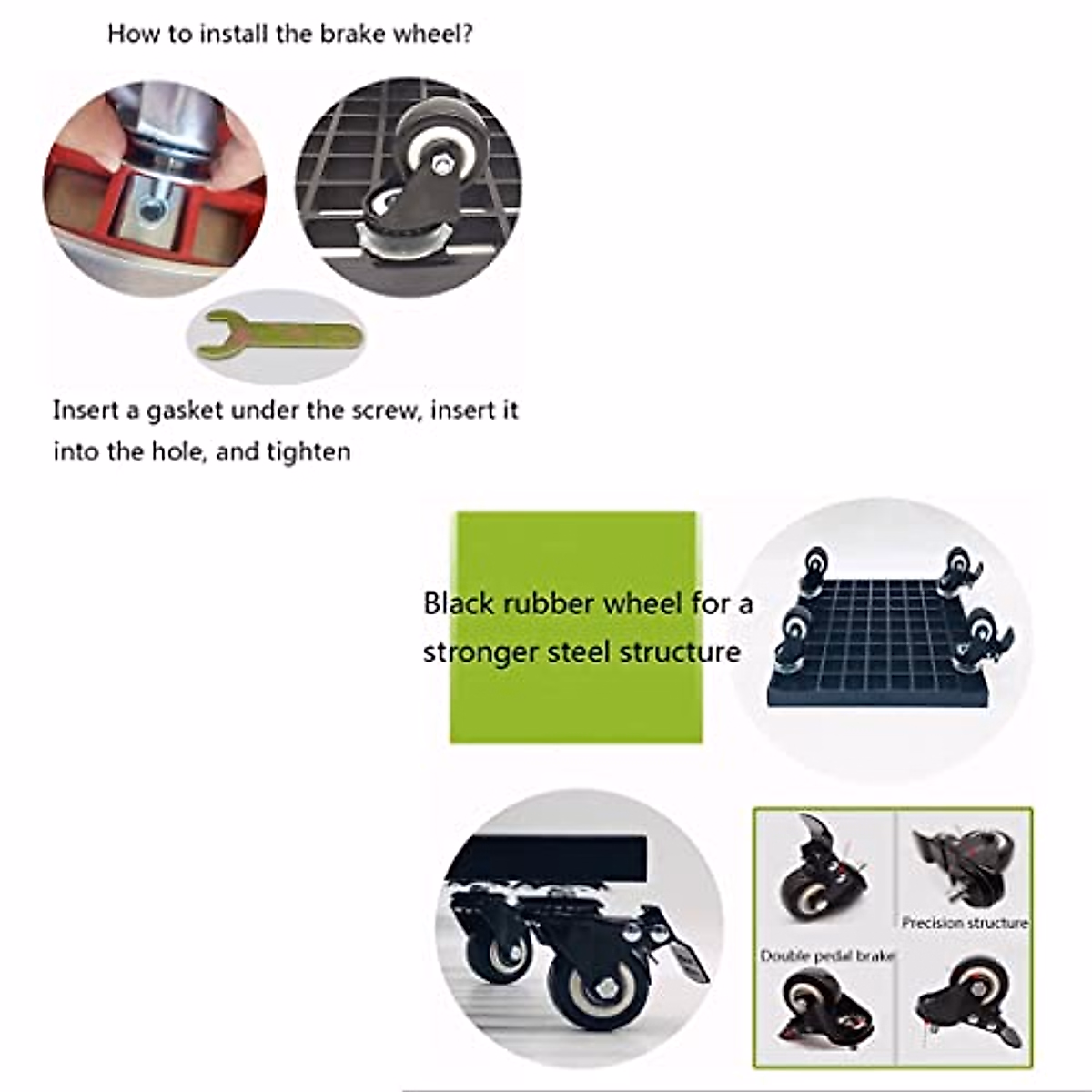 How to install the brake wheel?

Insert a gasket under the screw, insert it into the hole, and tighten

Black rubber wheel for a stronger steel structure

Precision structure

Double pedal brake