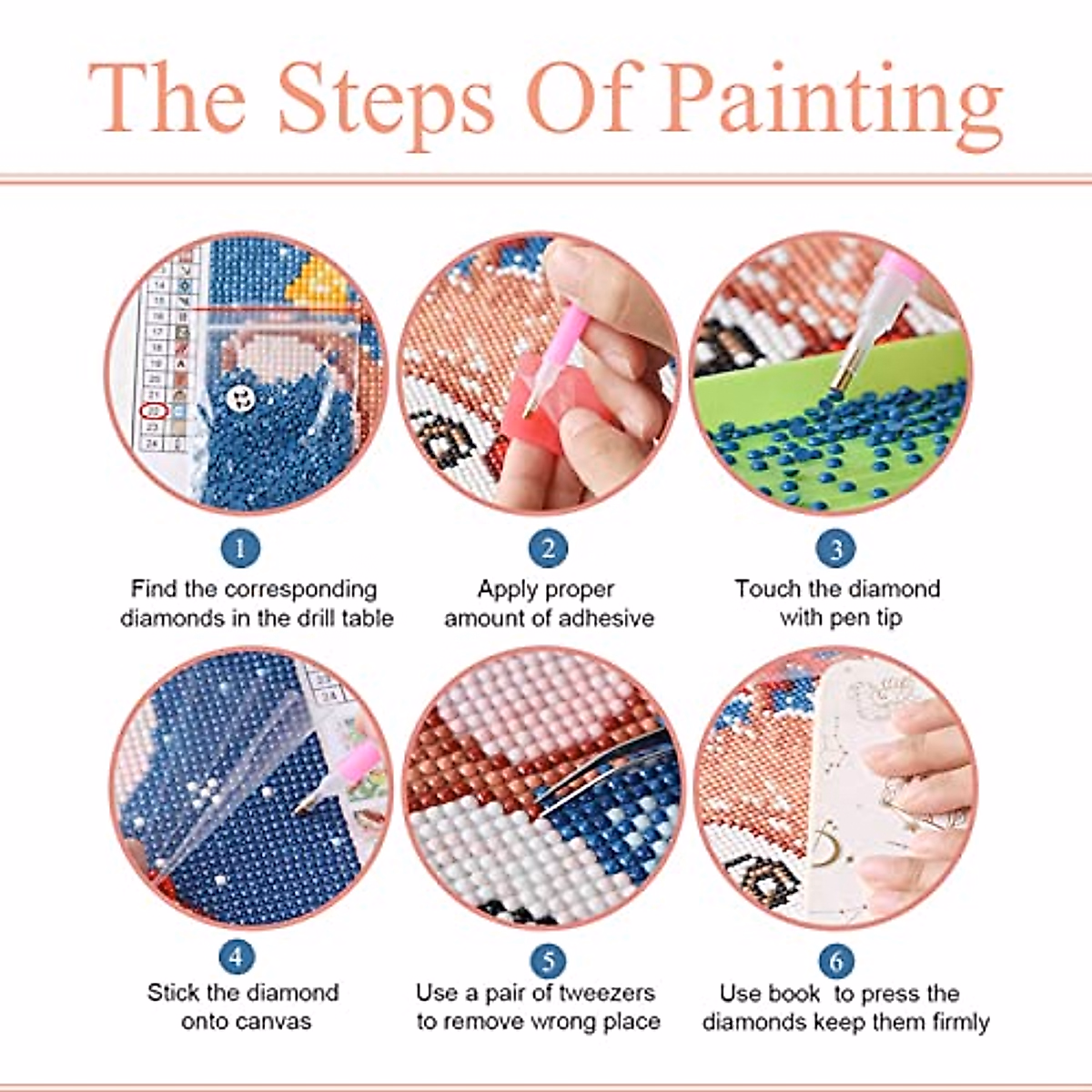 The Steps Of Painting

1
Find the corresponding diamonds in the drill table

2
Apply proper amount of adhesive

3
Touch the diamond with pen tip

4
Stick the diamond onto canvas

5
Use a pair of tweezers to remove wrong place

6
Use book to press the diamonds keep them firmly