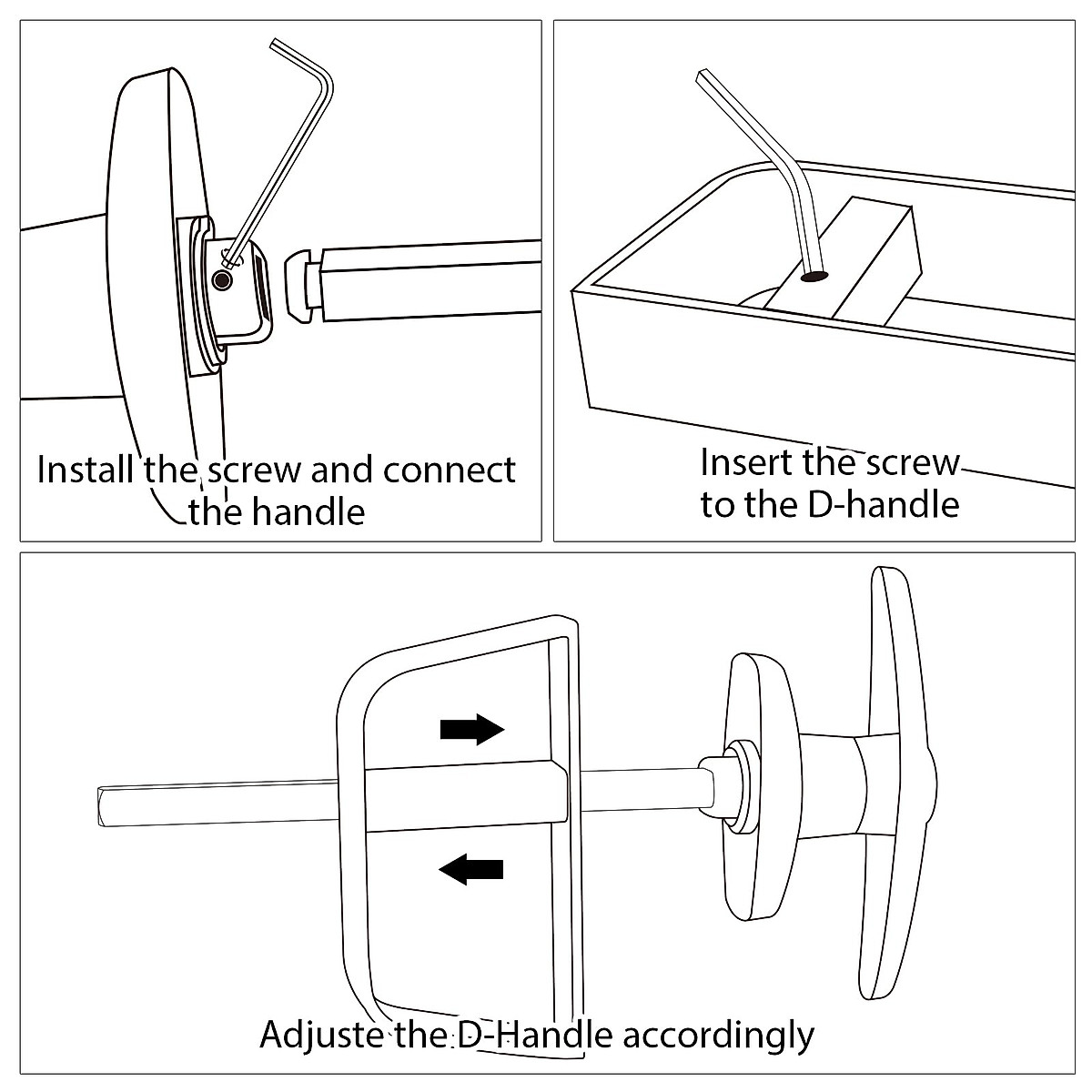 Install the screw and connect the handle

Insert the screw to the D-handle

Adjuste the D-Handle accordingly