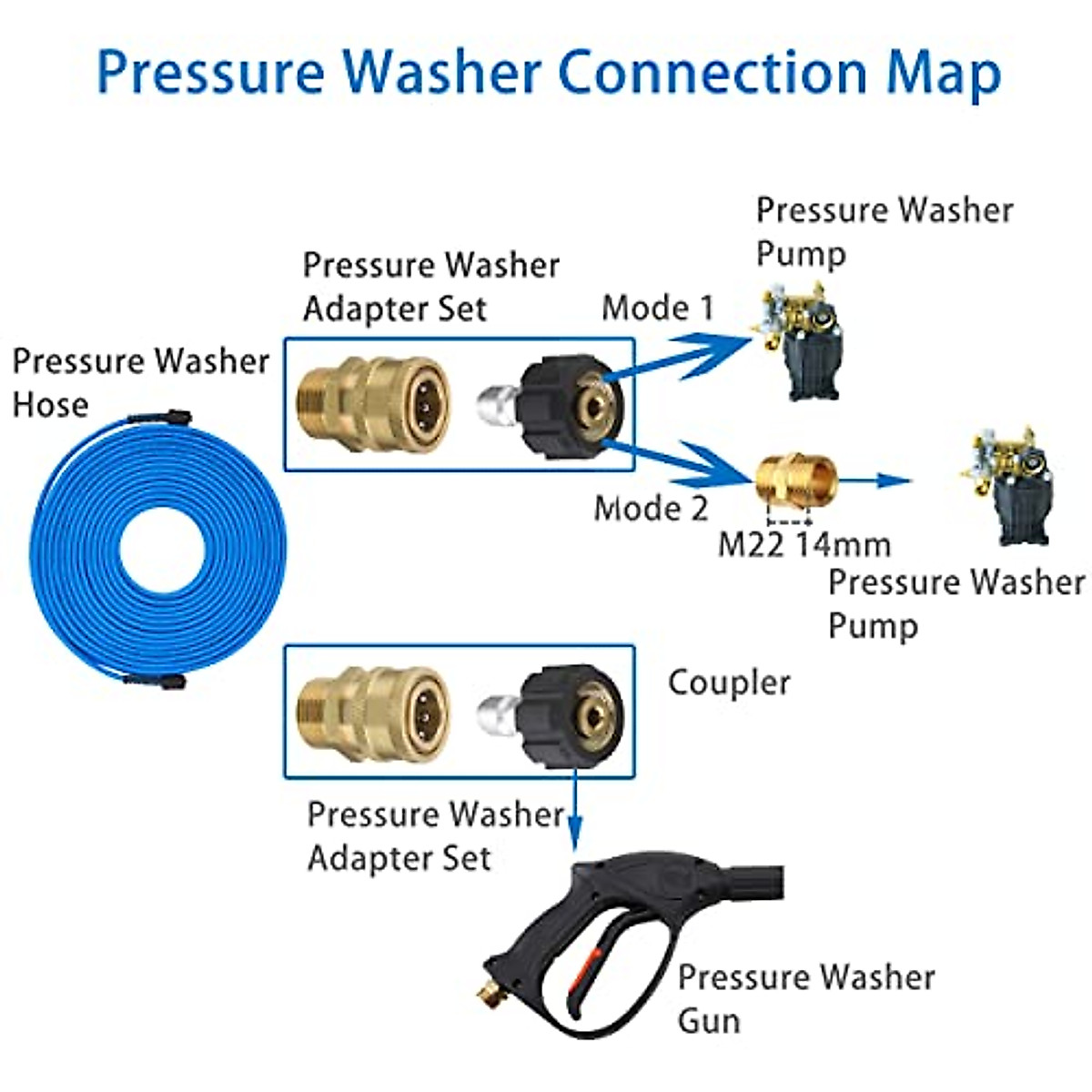 Pressure Washer Connection Map

Pressure Washer Pump

Pressure Washer Adapter Set

Mode 1

Pressure Washer Hose

Mode 2

M22 14mm

Pressure Washer Pump

Coupler

Pressure Washer Adapter Set

Pressure Washer Gun