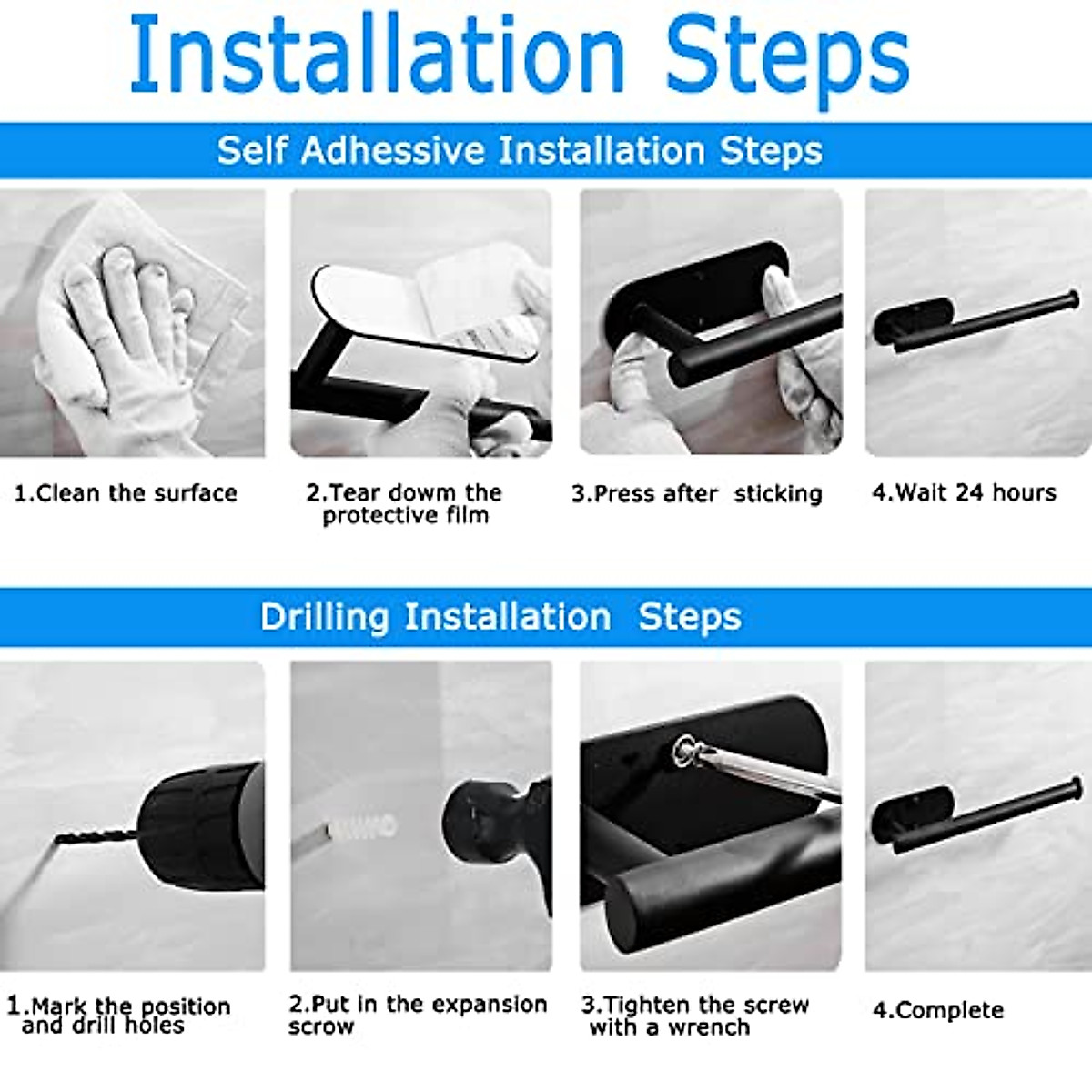 Installation Steps

Self Adhesive Installation Steps

1.Clean the surface

2.Tear dowm the protective film

3.Press after sticking

4.Wait 24 hours

Drilling Installation Steps

1.Mark the position and drill holes

2.Put in the expansion scrow

3.Tighten the screw with a wrench

4.Complete