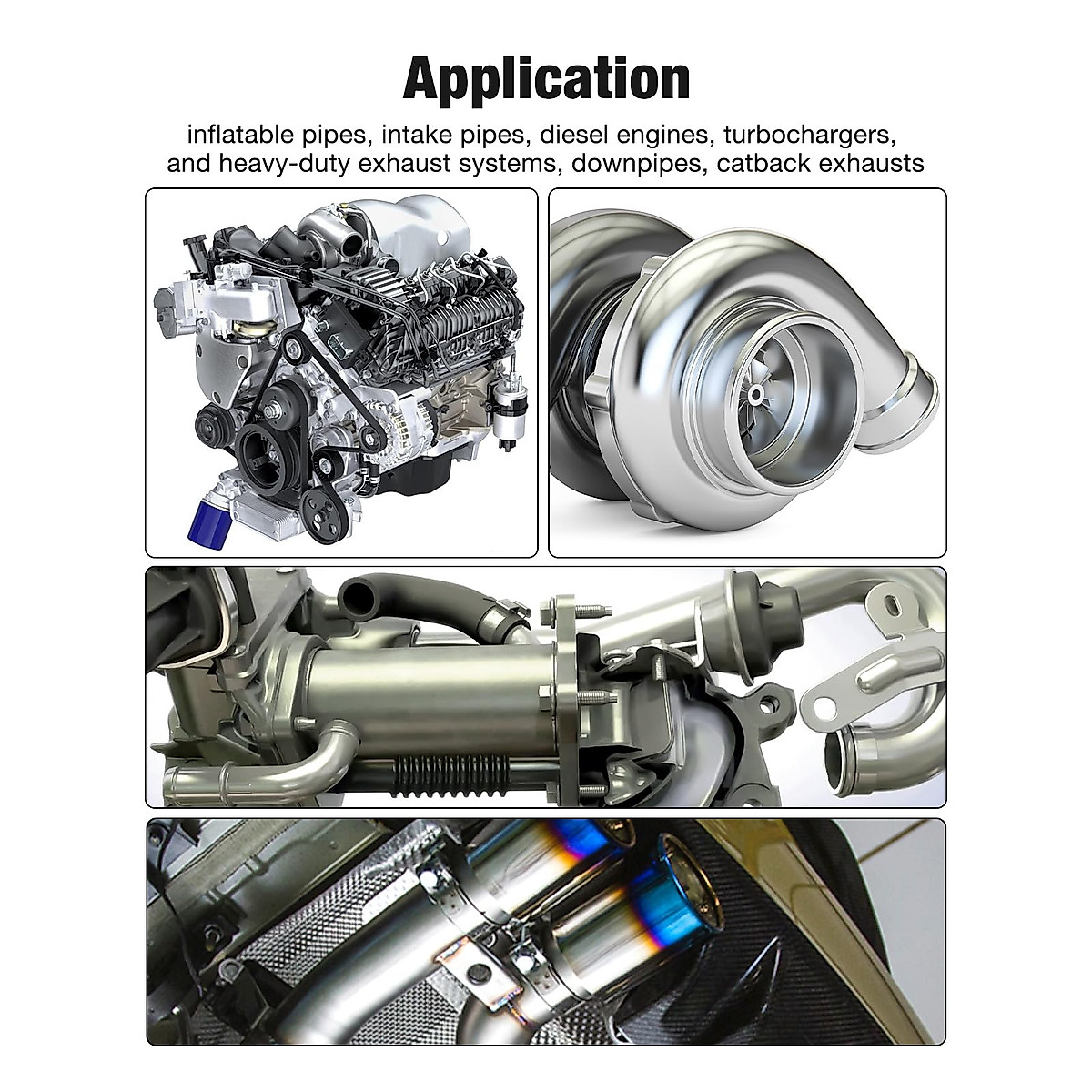 Application

inflatable pipes, intake pipes, diesel engines, turbochargers, and heavy-duty exhaust systems, downpipes, catback exhausts