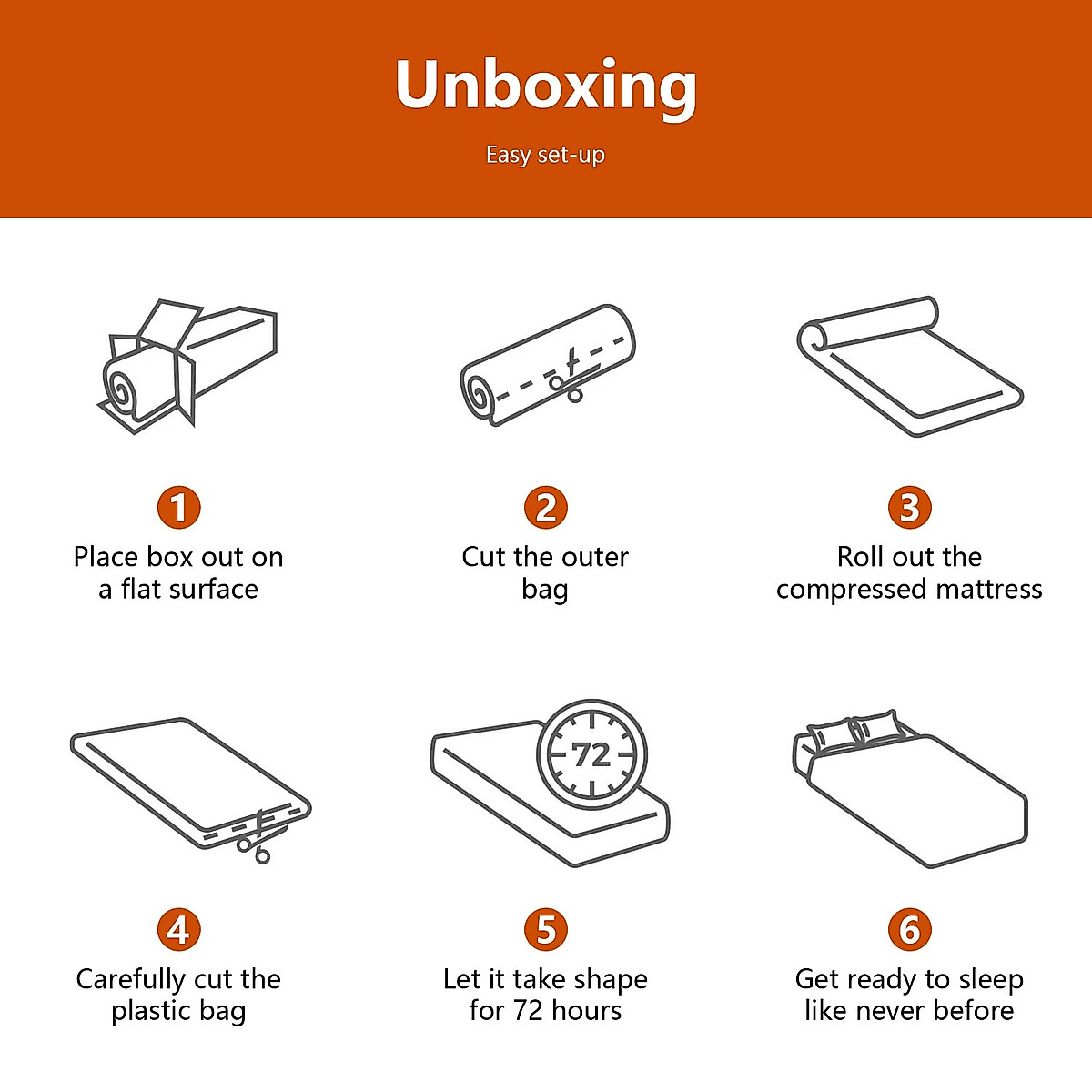 Unboxing

Easy set-up

1
Place box out on a flat surface

2
Cut the outer bag

3
Roll out the compressed mattress

72

4
Carefully cut the plastic bag

5
Let it take shape for 72 hours

6
Get ready to sleep like never before