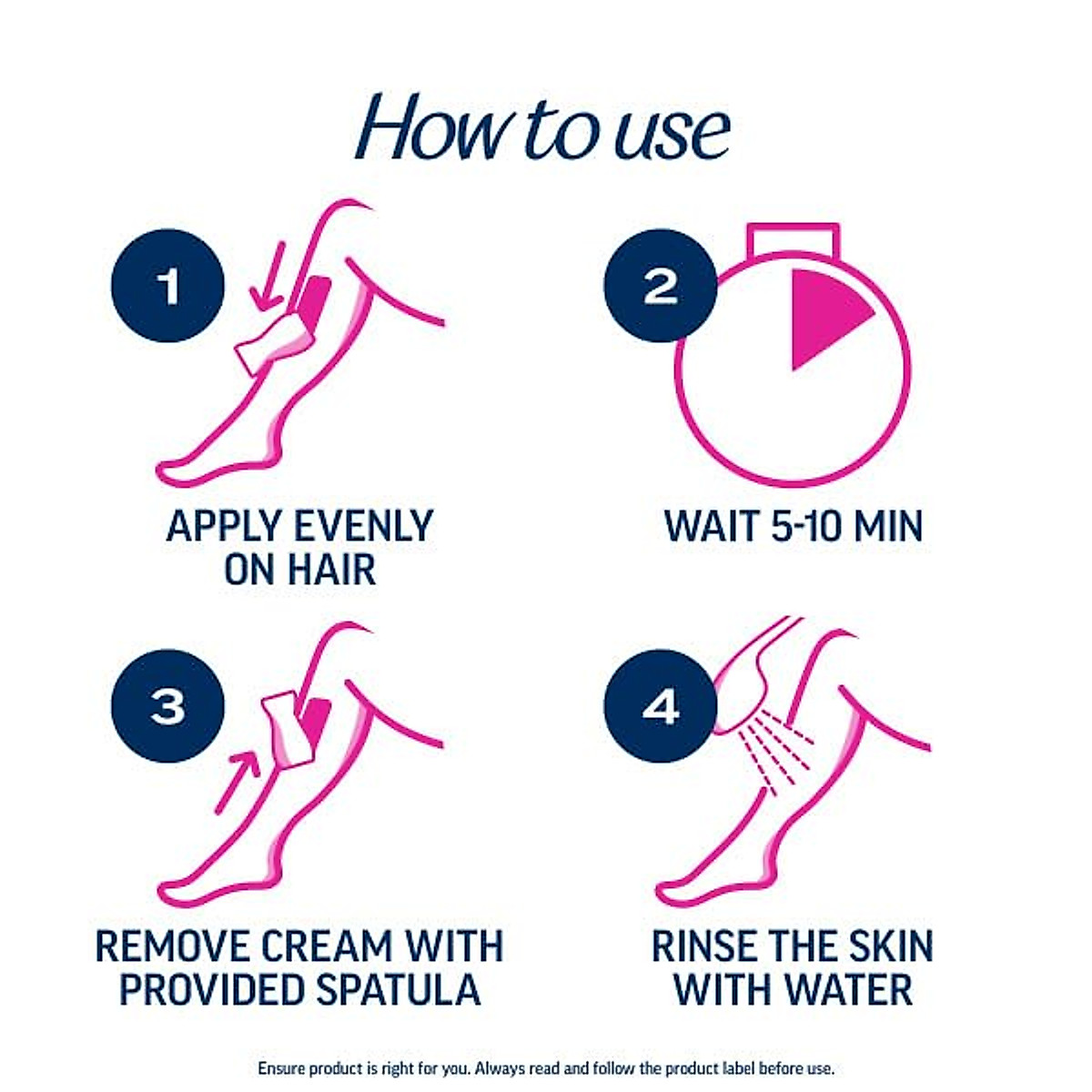 How to use

1

APPLY EVENLY ON HAIR

2

WAIT 5-10 MIN

3

REMOVE CREAM WITH PROVIDED SPATULA

4

RINSE THE SKIN WITH WATER

Ensure product is right for you. Always read and follow the product label before use.