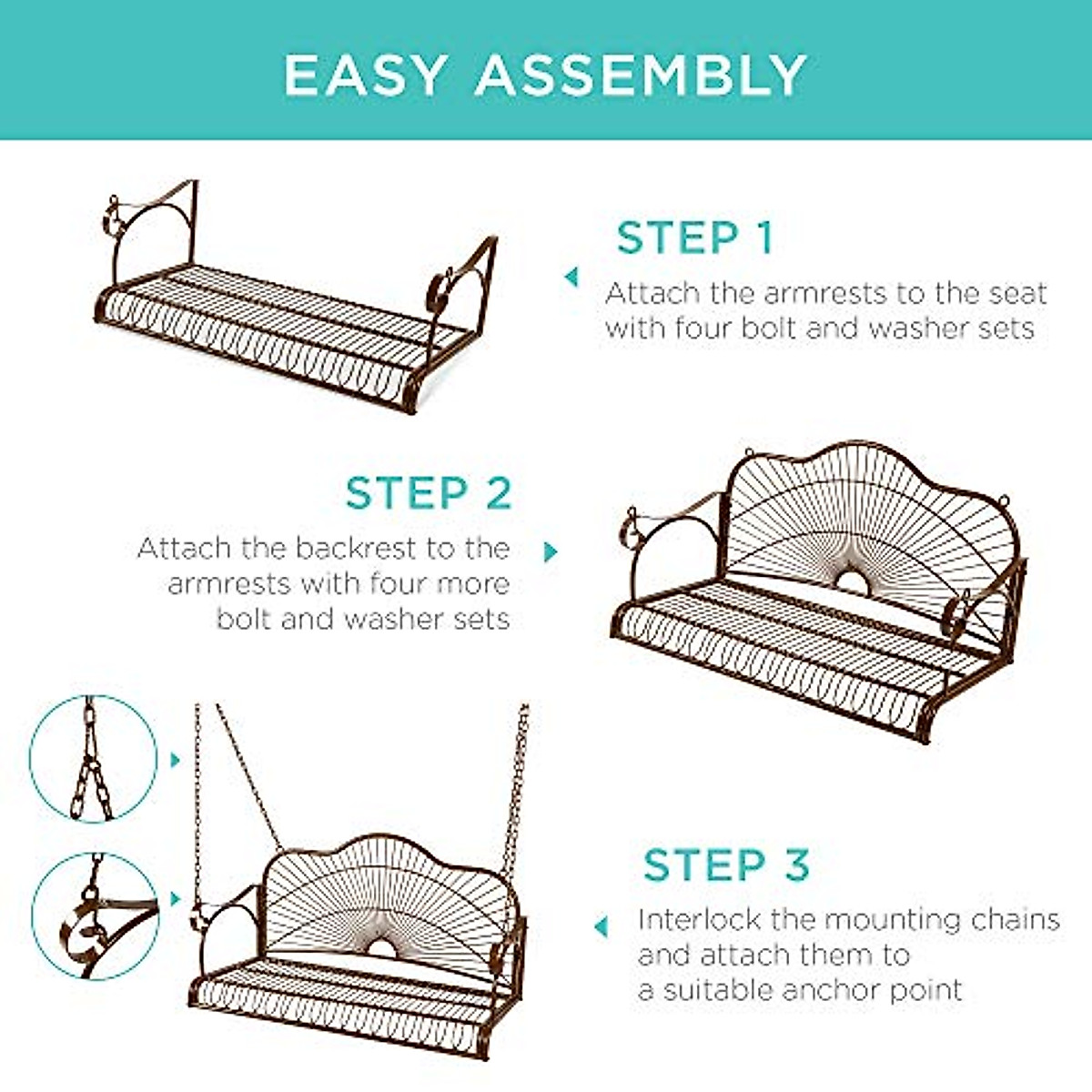 EASY ASSEMBLY

STEP 1

Attach the armrests to the seat with four bolt and washer sets

STEP 2

Attach the backrest to the armrests with four more bolt and washer sets

STEP 3

Interlock the mounting chains and attach them to a suitable anchor point