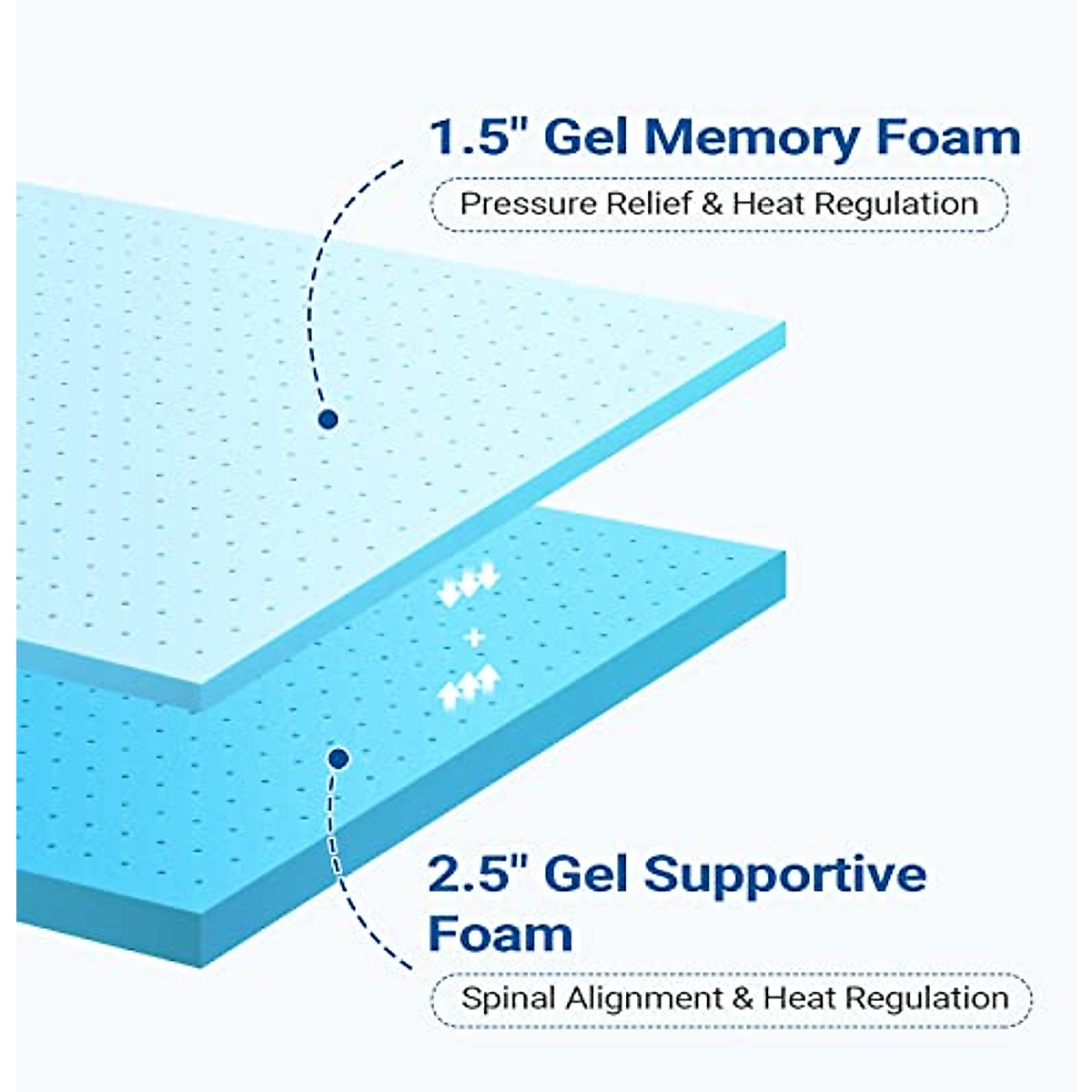 1.5" Gel Memory Foam

Pressure Relief & Heat Regulation

+

2.5" Gel Supportive Foam

Spinal Alignment & Heat Regulation