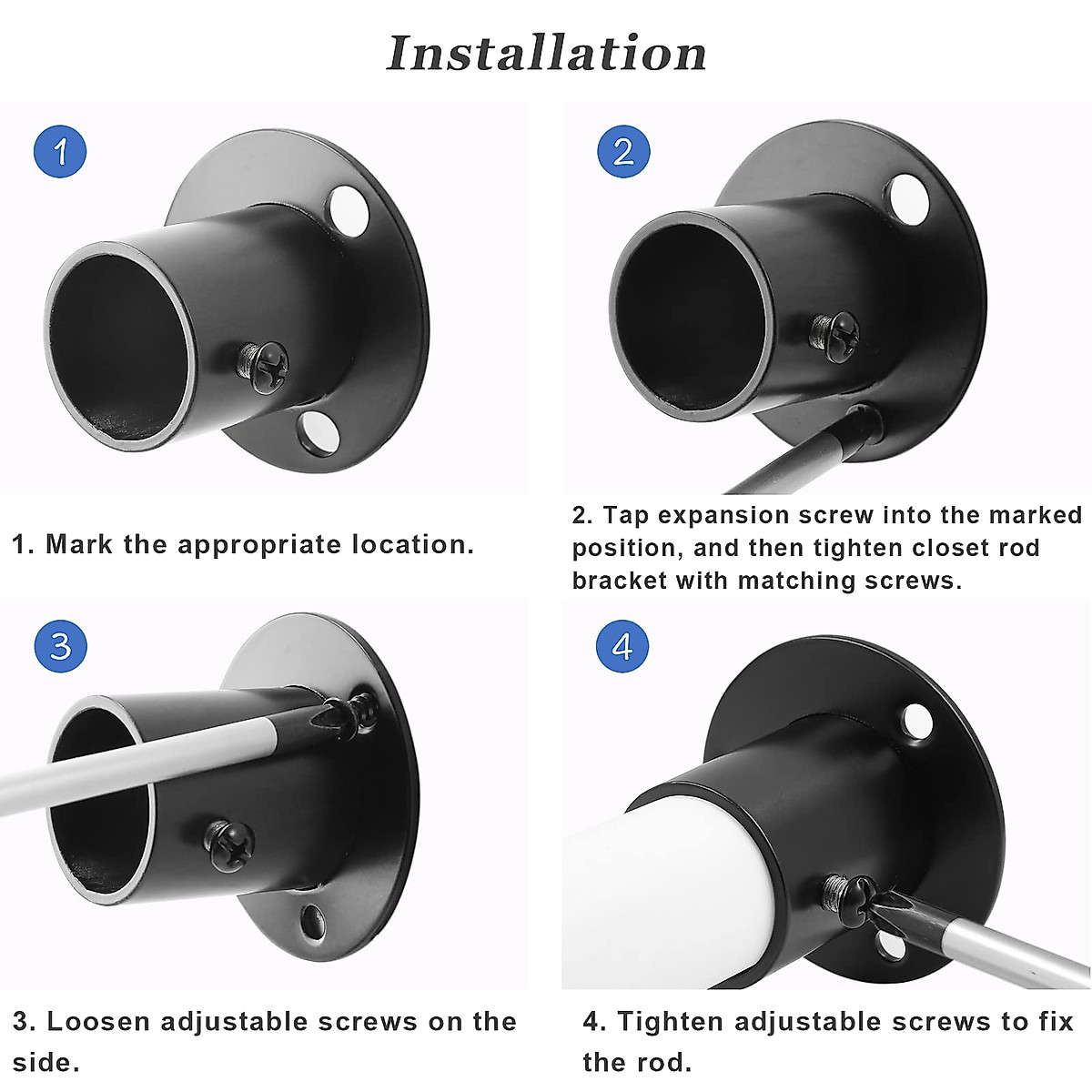 Installation

1

1. Mark the appropriate location.

2

2. Tap expansion screw into the marked position, and then tighten closet rod bracket with matching screws.

3

3. Loosen adjustable screws on the side.

4

4. Tighten adjustable screws to fix the rod.