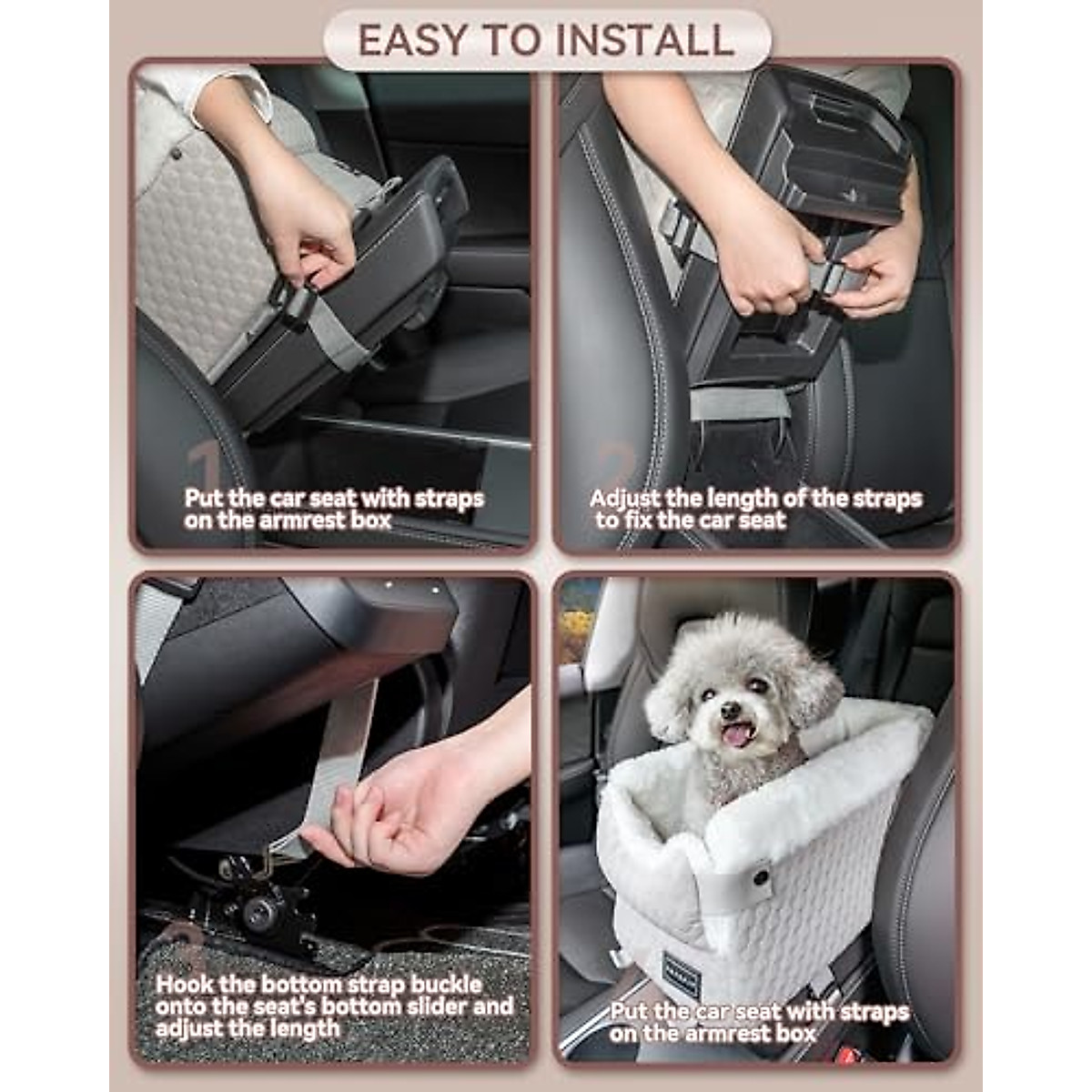 EASY TO INSTALL

1
Put the car seat with straps on the armrest box

2
Adjust the length of the straps to fix the car seat

3
Hook the bottom strap buckle onto the seat's bottom slider and adjust the length

Put the car seat with straps on the armrest box