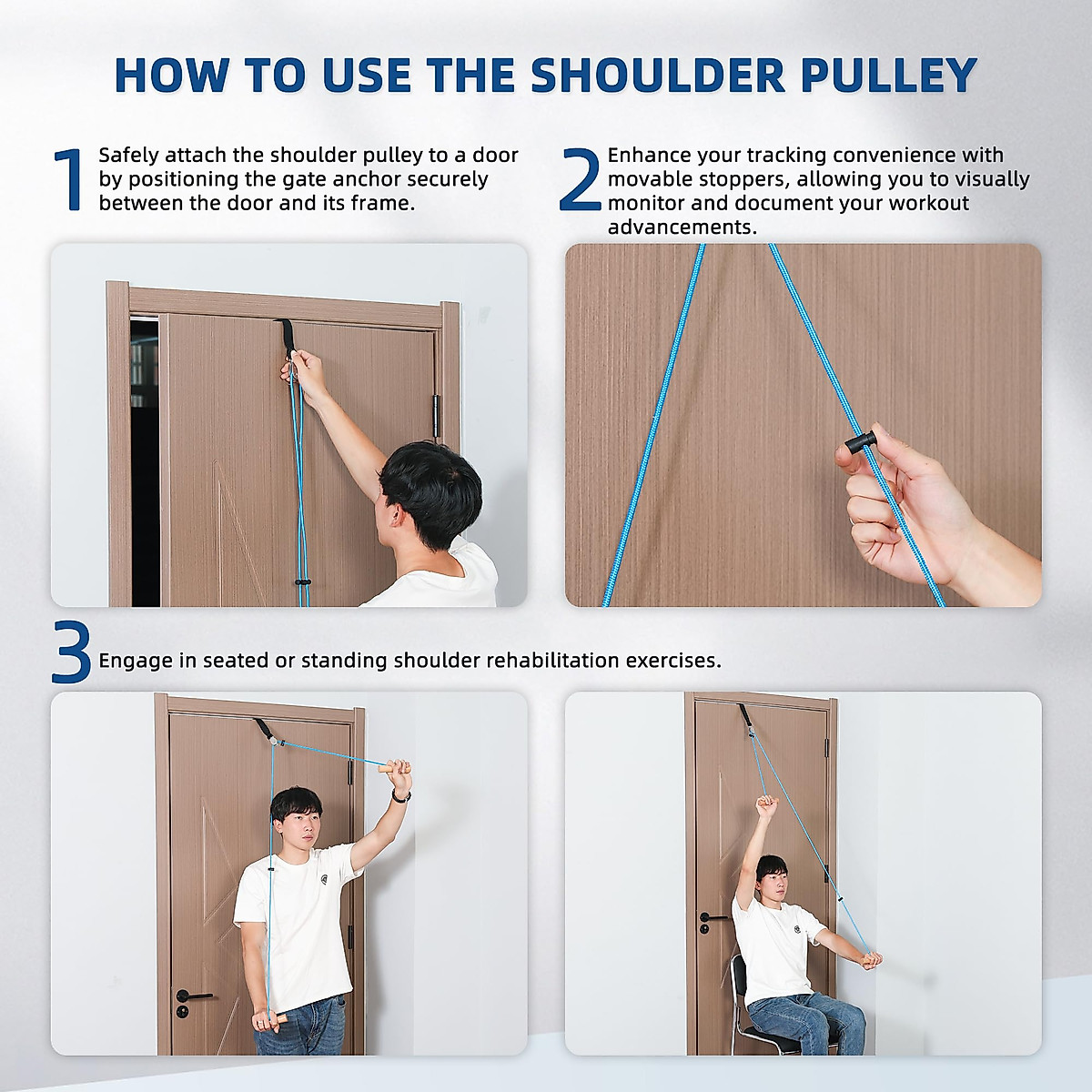 HOW TO USE THE SHOULDER PULLEY

1 Safely attach the shoulder pulley to a door by positioning the gate anchor securely between the door and its frame.

2 Enhance your tracking convenience with movable stoppers, allowing you to visually monitor and document your workout advancements.

3 Engage in seated or standing shoulder rehabilitation exercises.