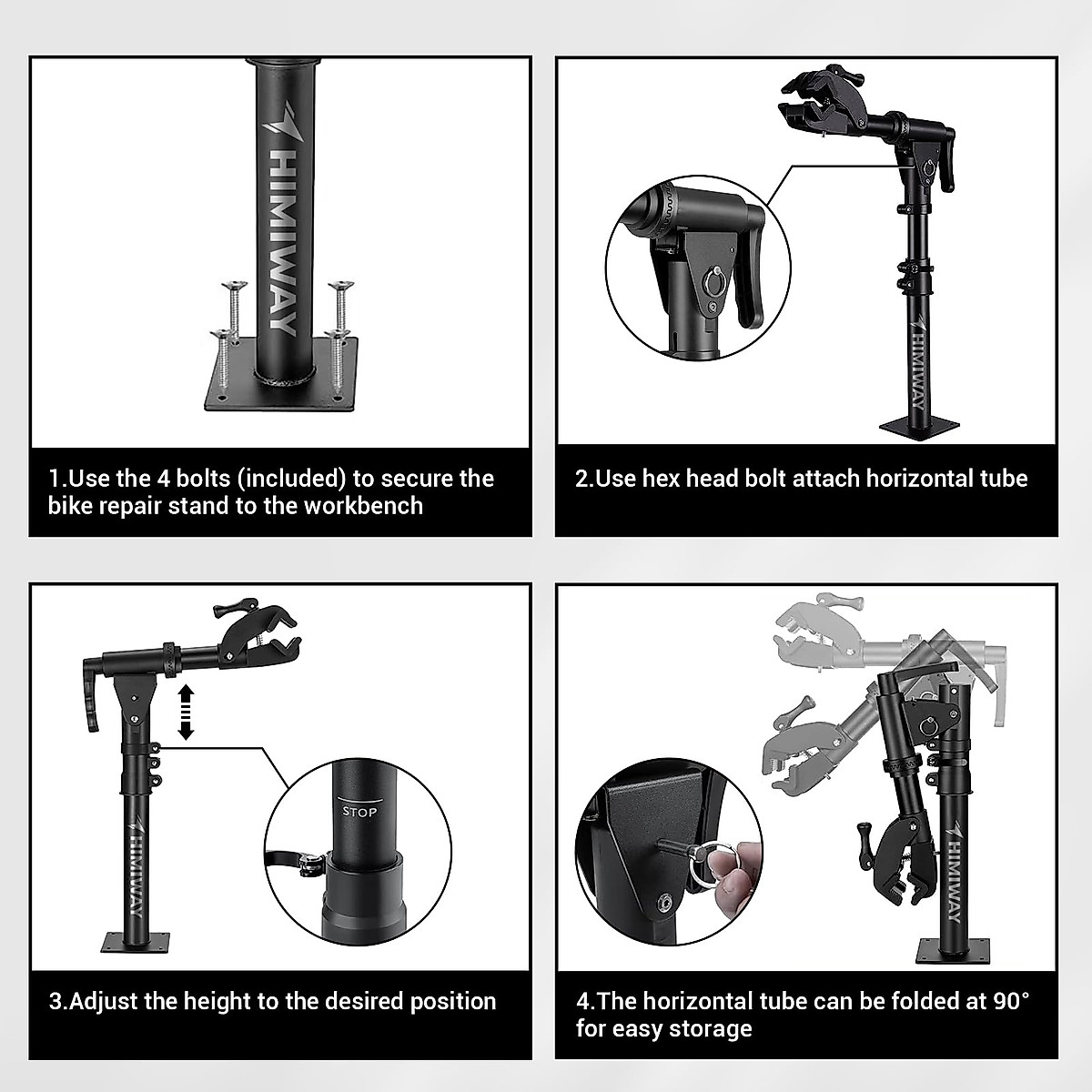 HIMIWAY

1.Use the 4 bolts (included) to secure the bike repair stand to the workbench

HIMIWAY

2.Use hex head bolt attach horizontal tube

HIMIWAY

STOP

3.Adjust the height to the desired position

HIMIWAY

4.The horizontal tube can be folded at 90° for easy storage