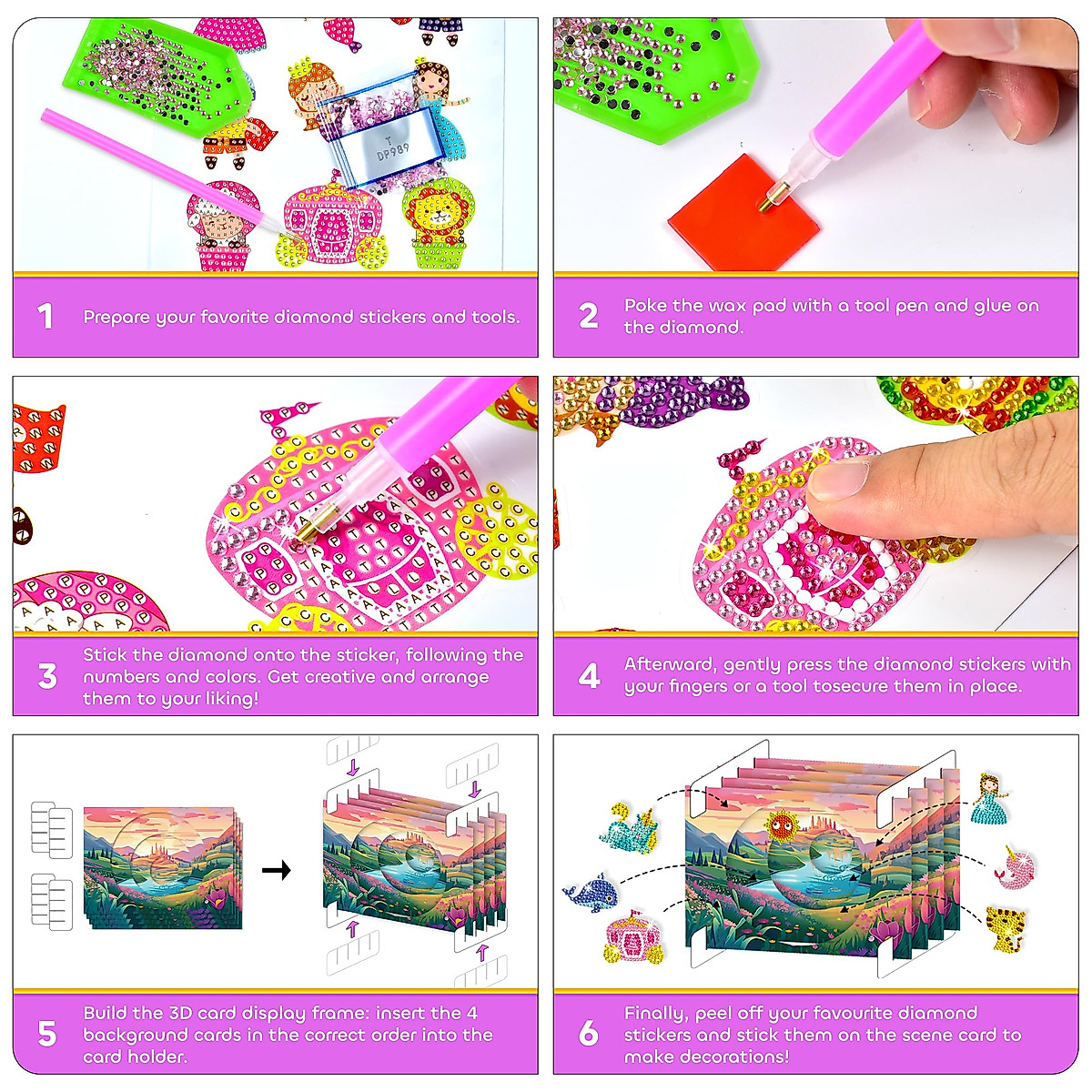 T
DP989

1 Prepare your favorite diamond stickers and tools.

2 Poke the wax pad with a tool pen and glue on the diamond.

3 Stick the diamond onto the sticker, following the numbers and colors. Get creative and arrange them to your liking!

4 Afterward, gently press the diamond stickers with your fingers or a tool tosecure them in place.

5 Build the 3D card display frame: insert the 4 background cards in the correct order into the card holder.

6 Finally, peel off your favourite diamond stickers and stick them on the scene card to make decorations!