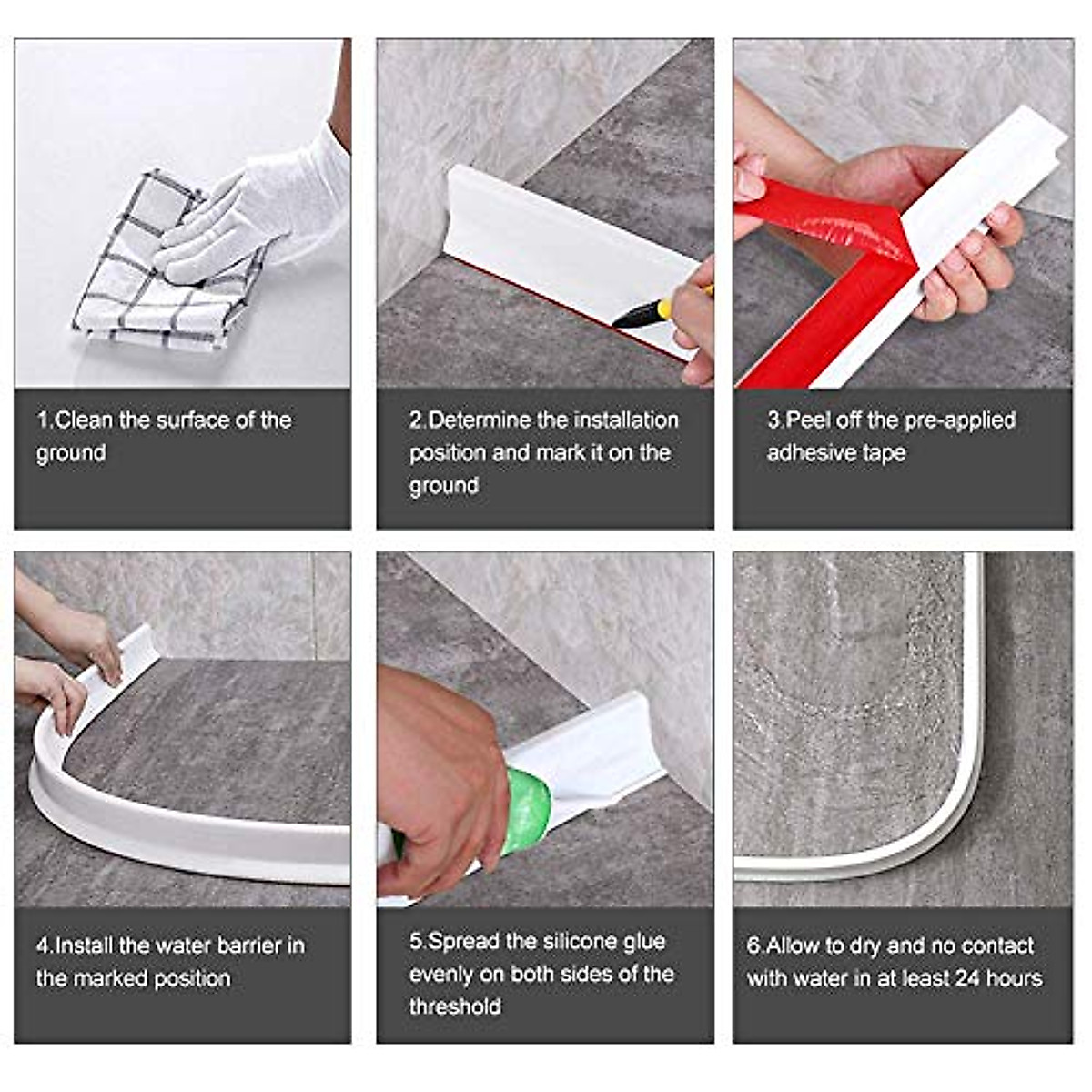 1.Clean the surface of the ground

2.Determine the installation position and mark it on the ground

3.Peel off the pre-applied adhesive tape

4.Install the water barrier in the marked position

5.Spread the silicone glue evenly on both sides of the threshold

6.Allow to dry and no contact with water in at least 24 hours