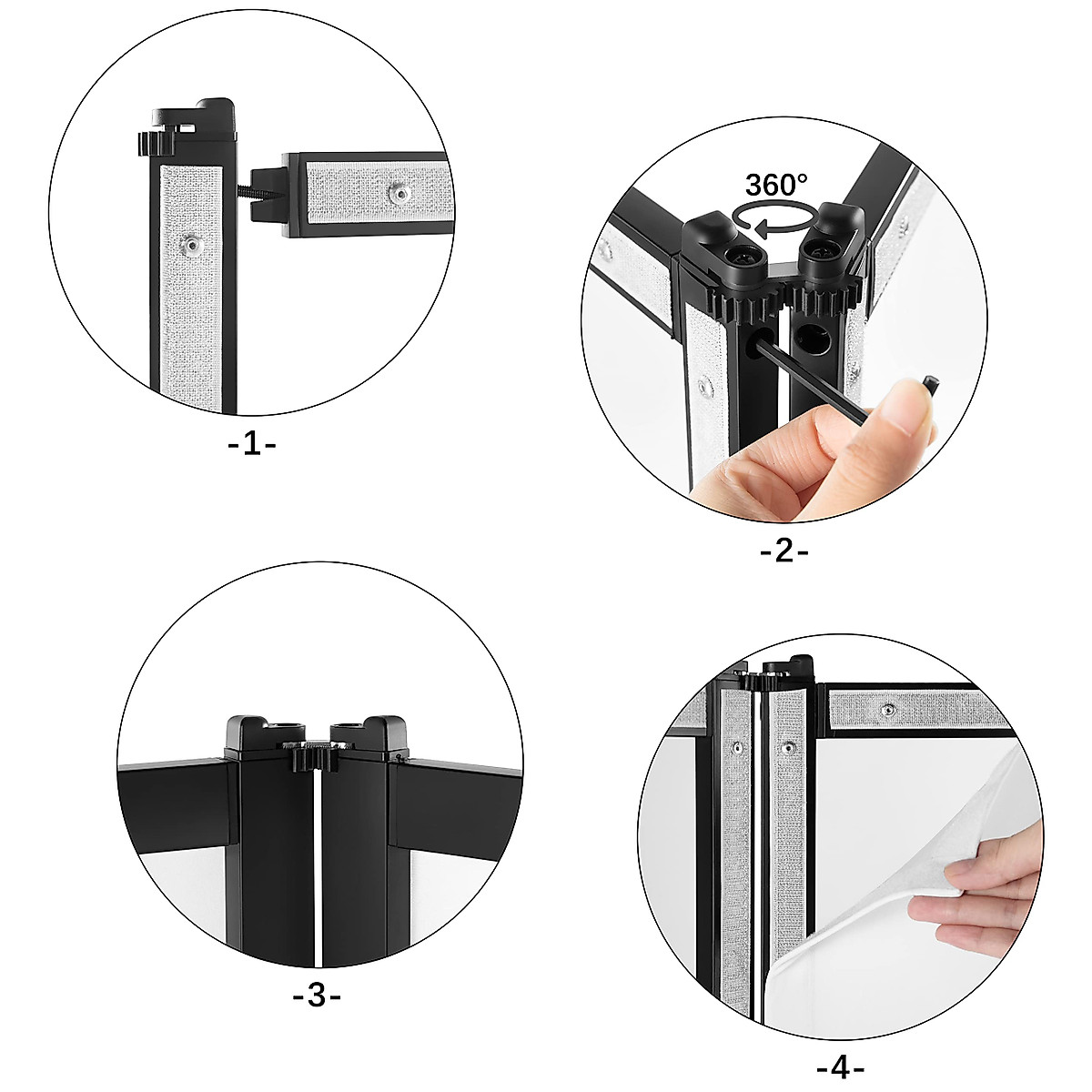 -1-

360°

-2-

-3-

-4-