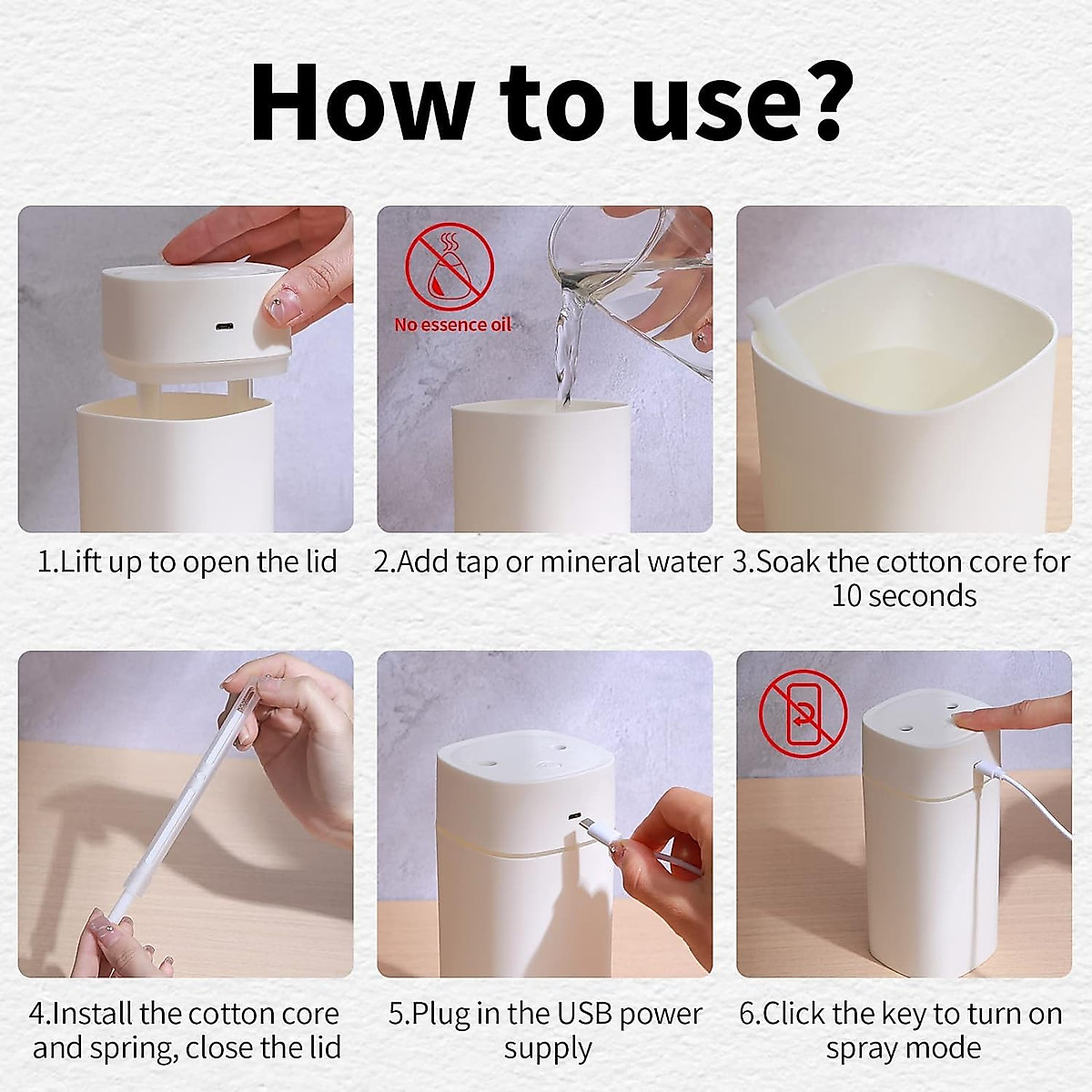 How to use?

1.Lift up to open the lid

No essence oil

2.Add tap or mineral water

3.Soak the cotton core for 10 seconds

4.Install the cotton core and spring, close the lid

5.Plug in the USB power supply

6.Click the key to turn on spray mode