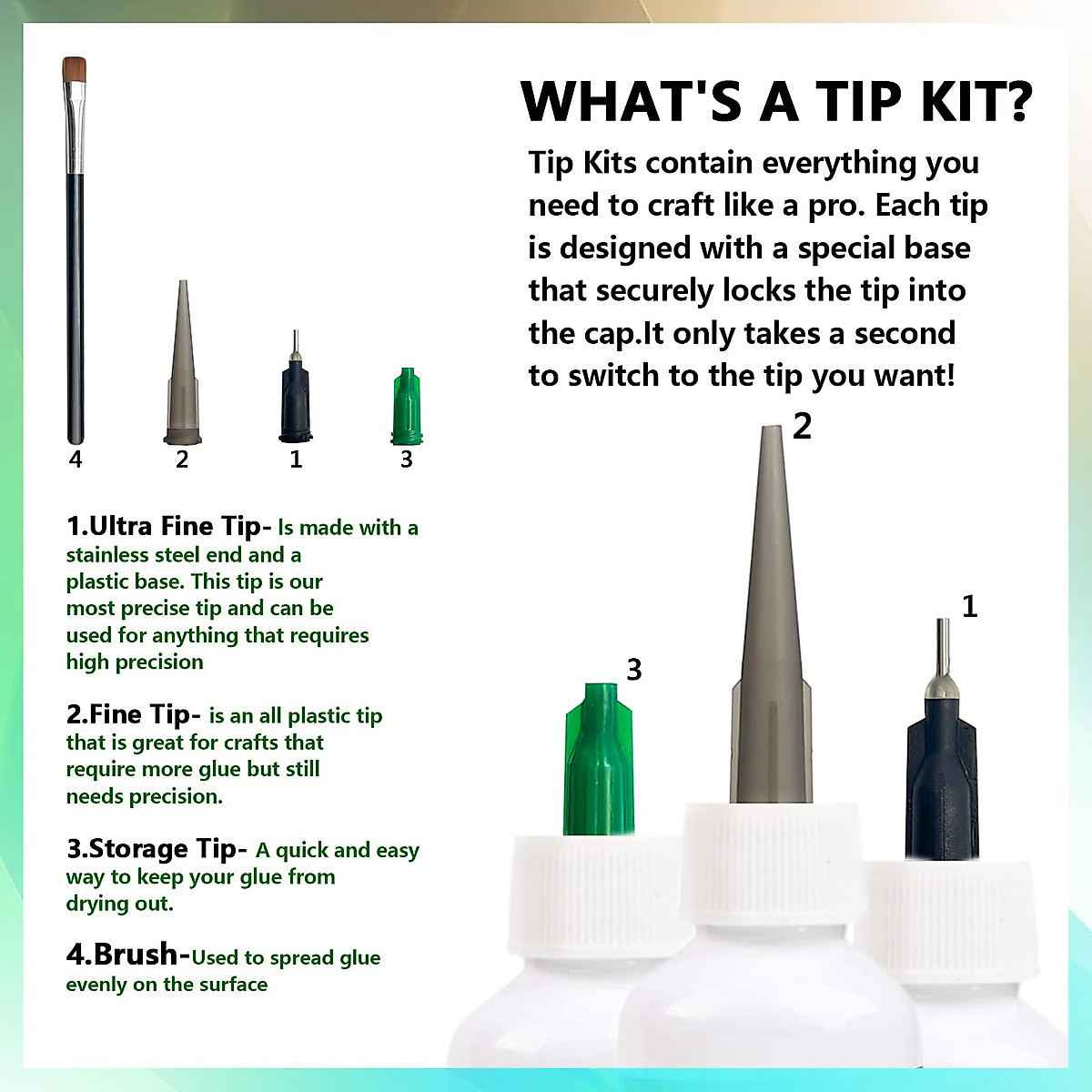 WHAT'S A TIP KIT?

Tip Kits contain everything you need to craft like a pro. Each tip is designed with a special base that securely locks the tip into the cap.It only takes a second to switch to the tip you want!

4 2 1 3

1.Ultra Fine Tip- Is made with a stainless steel end and a plastic base. This tip is our most precise tip and can be used for anything that requires high precision

2.Fine Tip- is an all plastic tip that is great for crafts that require more glue but still needs precision.

3.Storage Tip- A quick and easy way to keep your glue from drying out.

4.Brush-Used to spread glue evenly on the surface

2

1

3