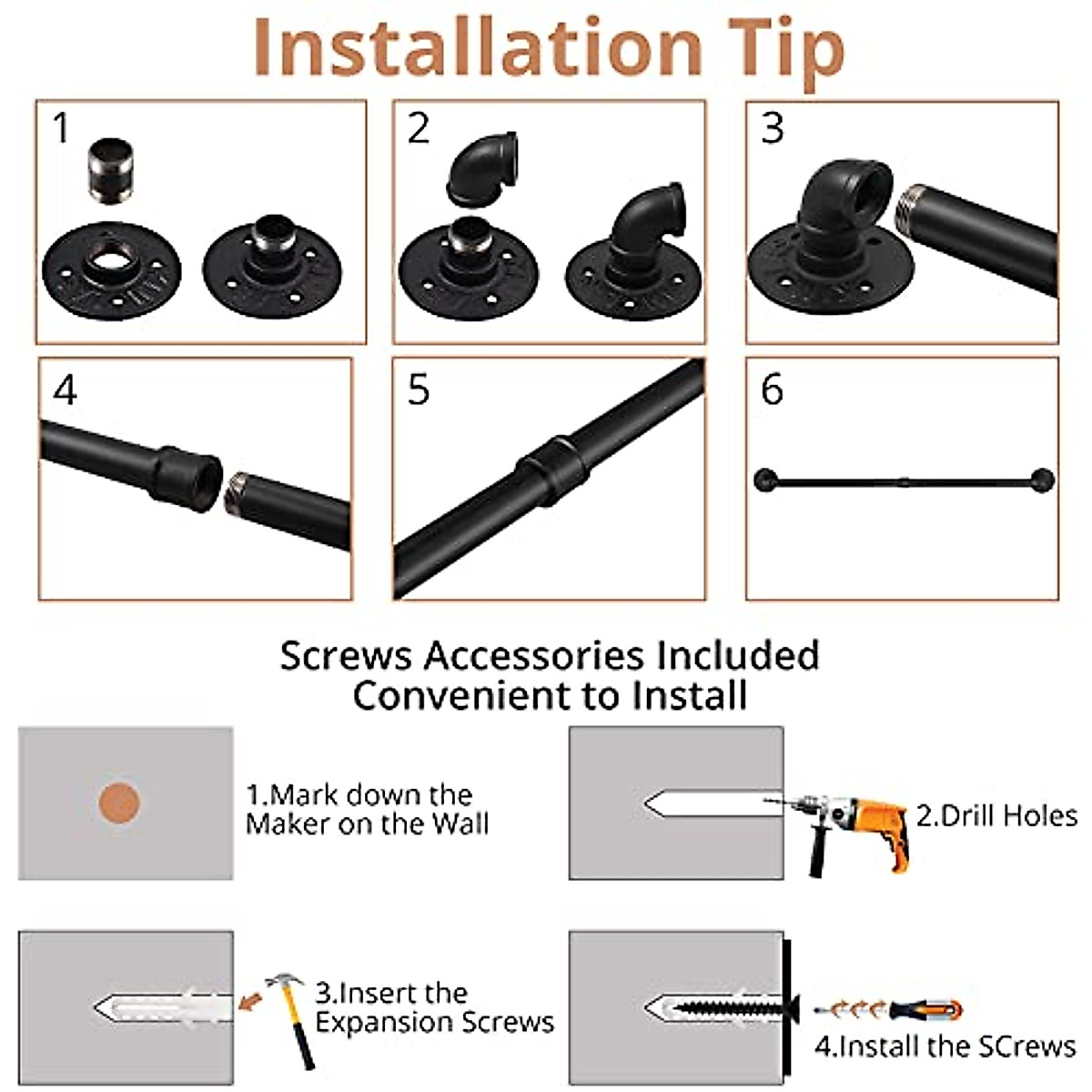 Installation Tip

1

2

3

4

5

6

Screws Accessories Included
Convenient to Install

1.Mark down the Maker on the Wall

2.Drill Holes

3.Insert the Expansion Screws

4.Install the SCrews