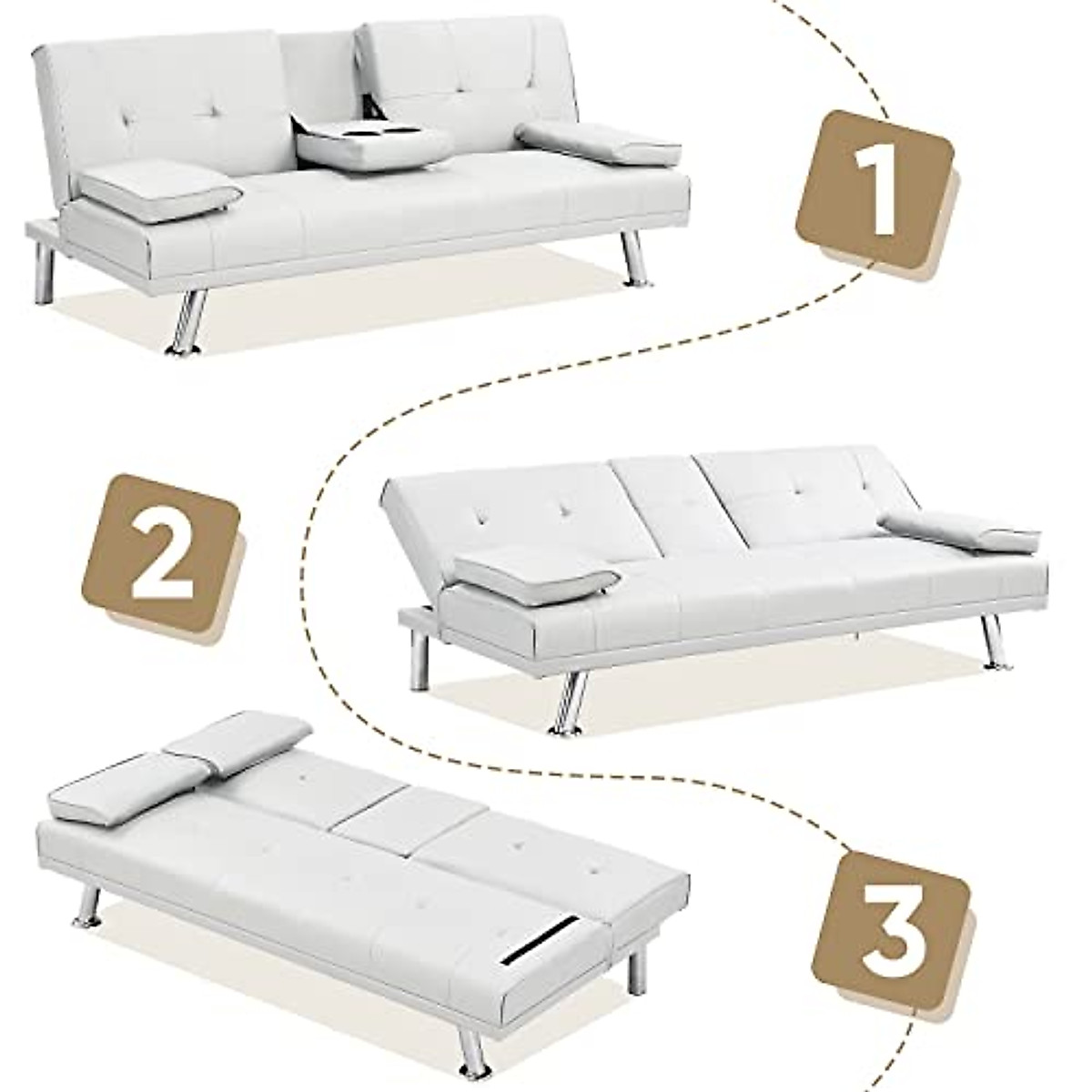 1

2

3