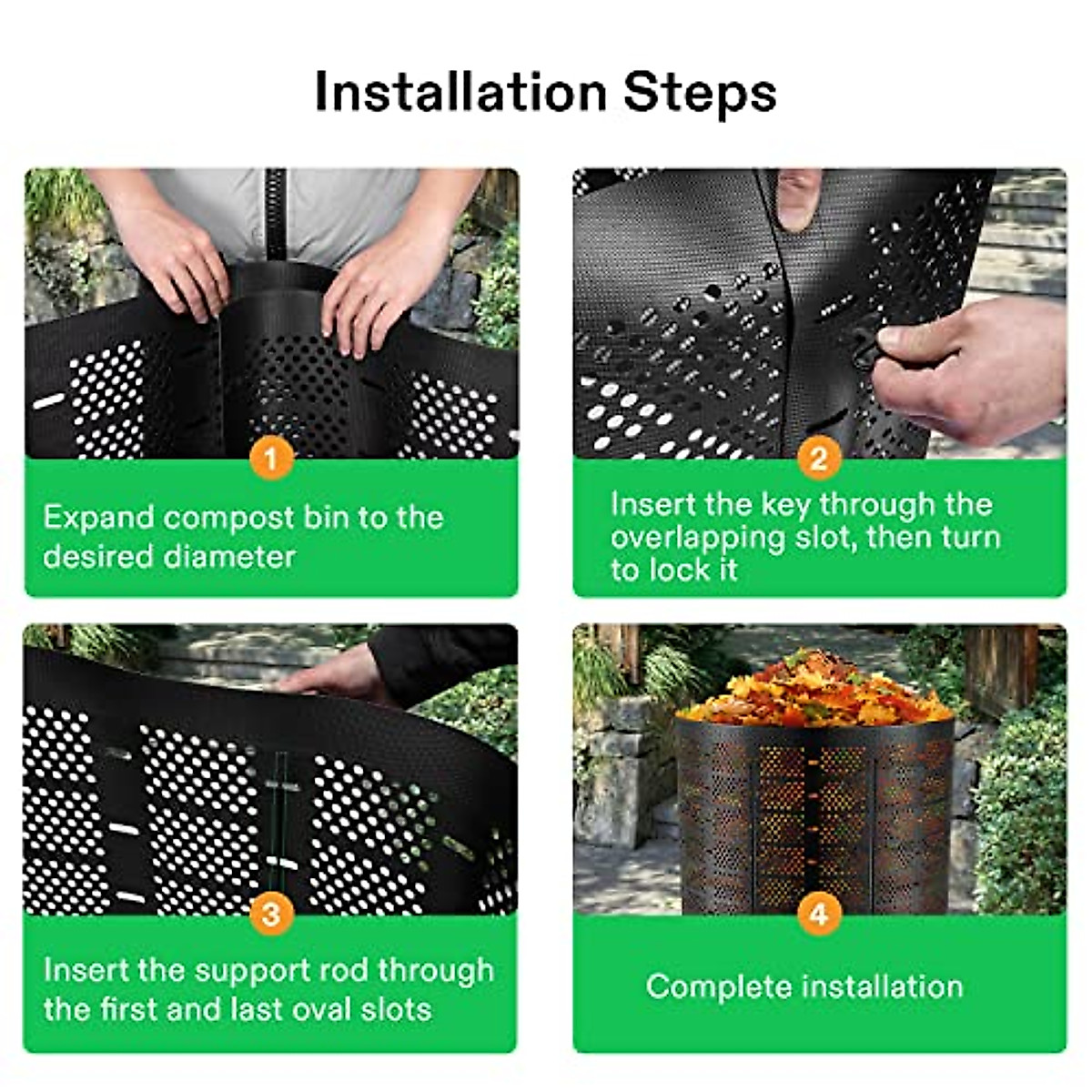 Installation Steps

1
Expand compost bin to the desired diameter

2
Insert the key through the overlapping slot, then turn to lock it

3
Insert the support rod through the first and last oval slots

4
Complete installation