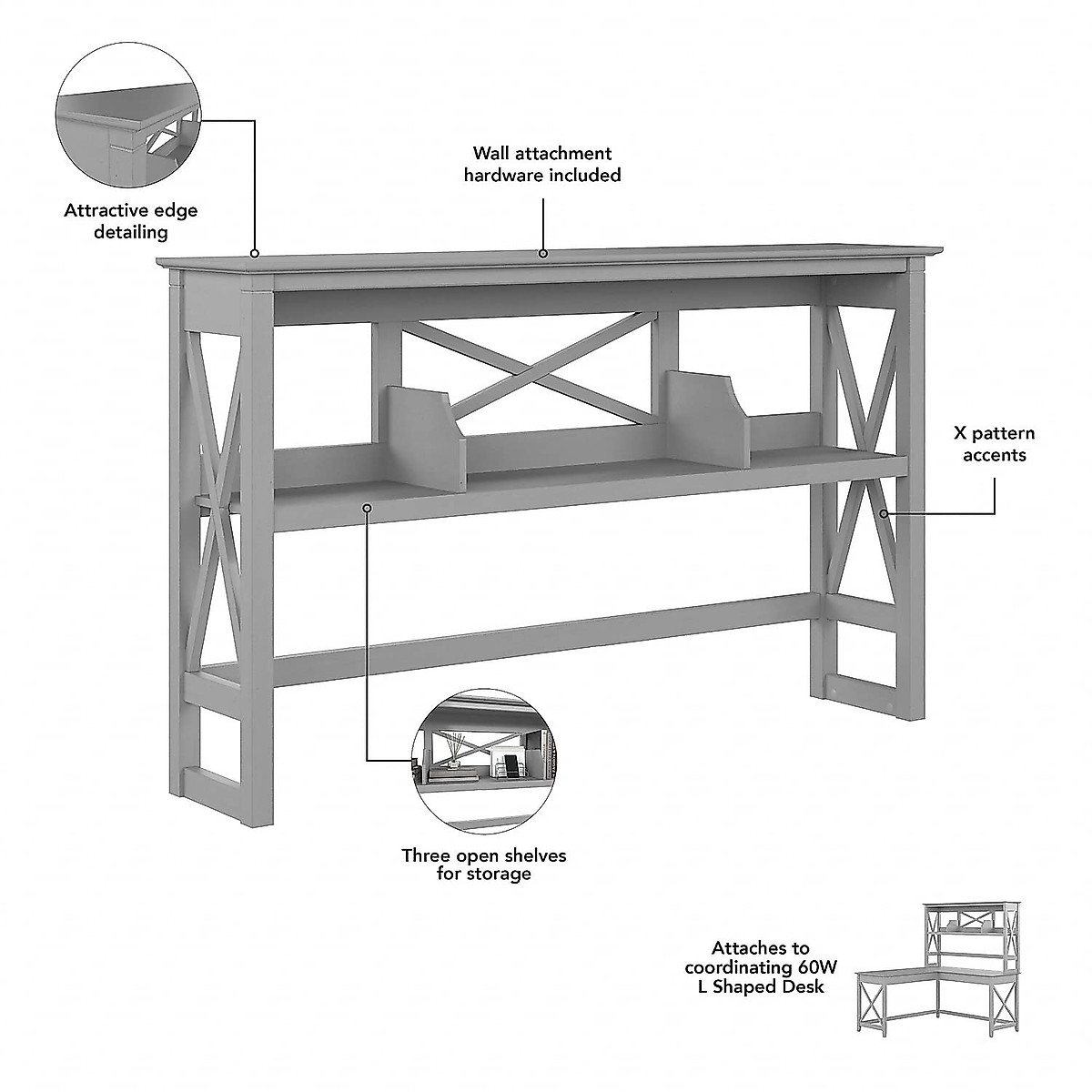 Attractive edge detailing

Wall attachment hardware included

X pattern accents

Three open shelves for storage

Attaches to coordinating 60W L Shaped Desk