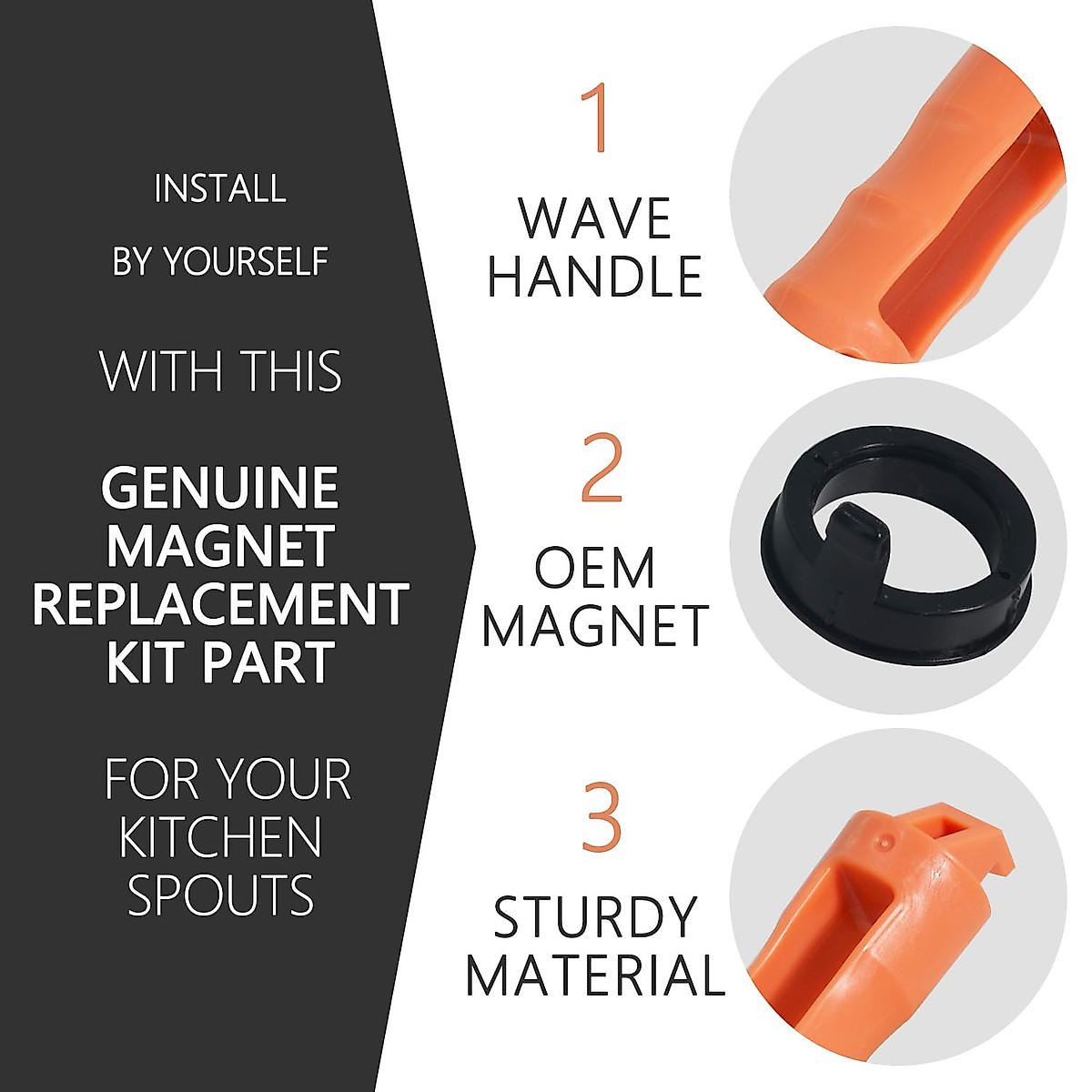 INSTALL

BY YOURSELF

WITH THIS

GENUINE MAGNET REPLACEMENT KIT PART

FOR YOUR KITCHEN SPOUTS

1

WAVE HANDLE

2

OEM MAGNET

3

STURDY MATERIAL