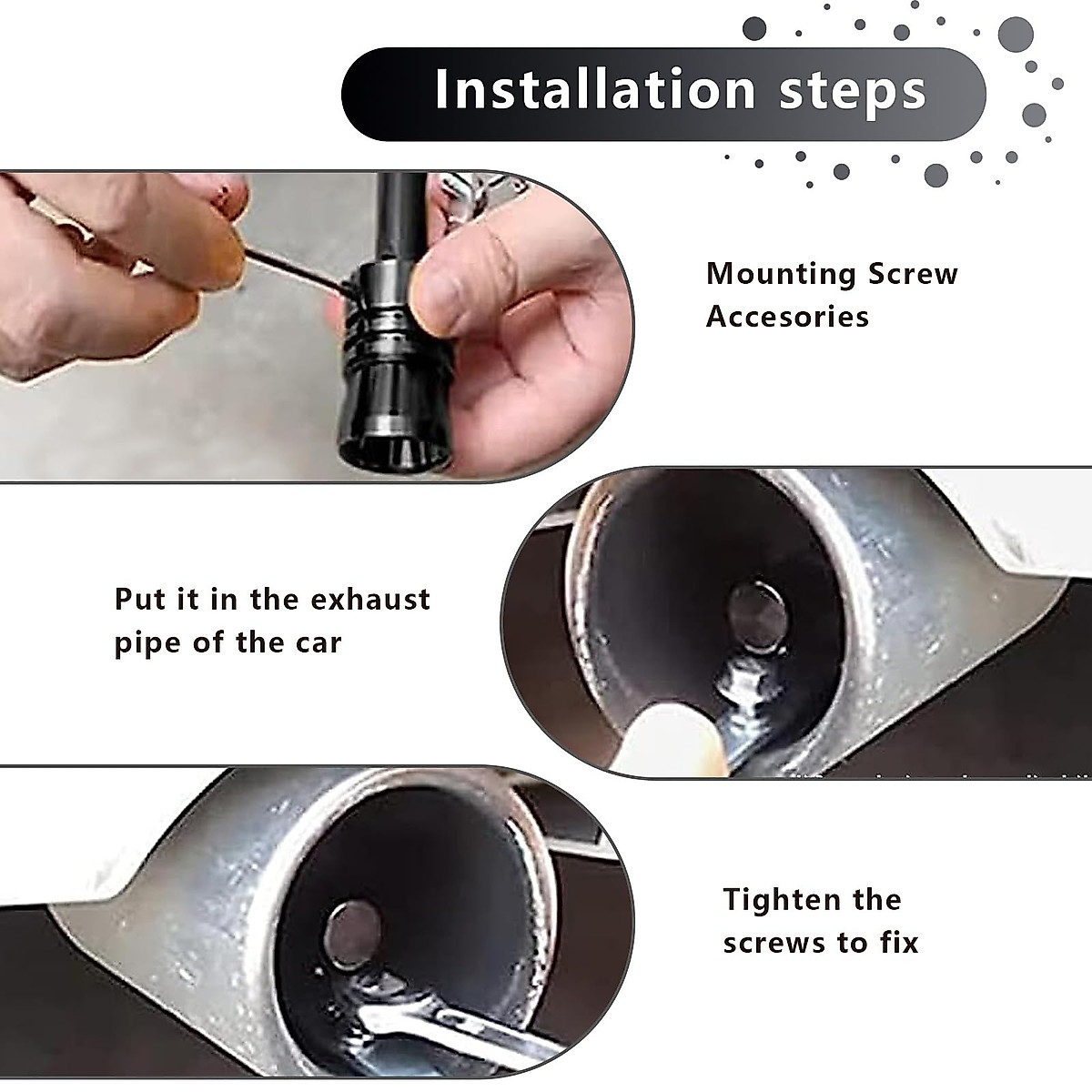 Installation steps

Mounting Screw Accesories

Put it in the exhaust pipe of the car

Tighten the screws to fix