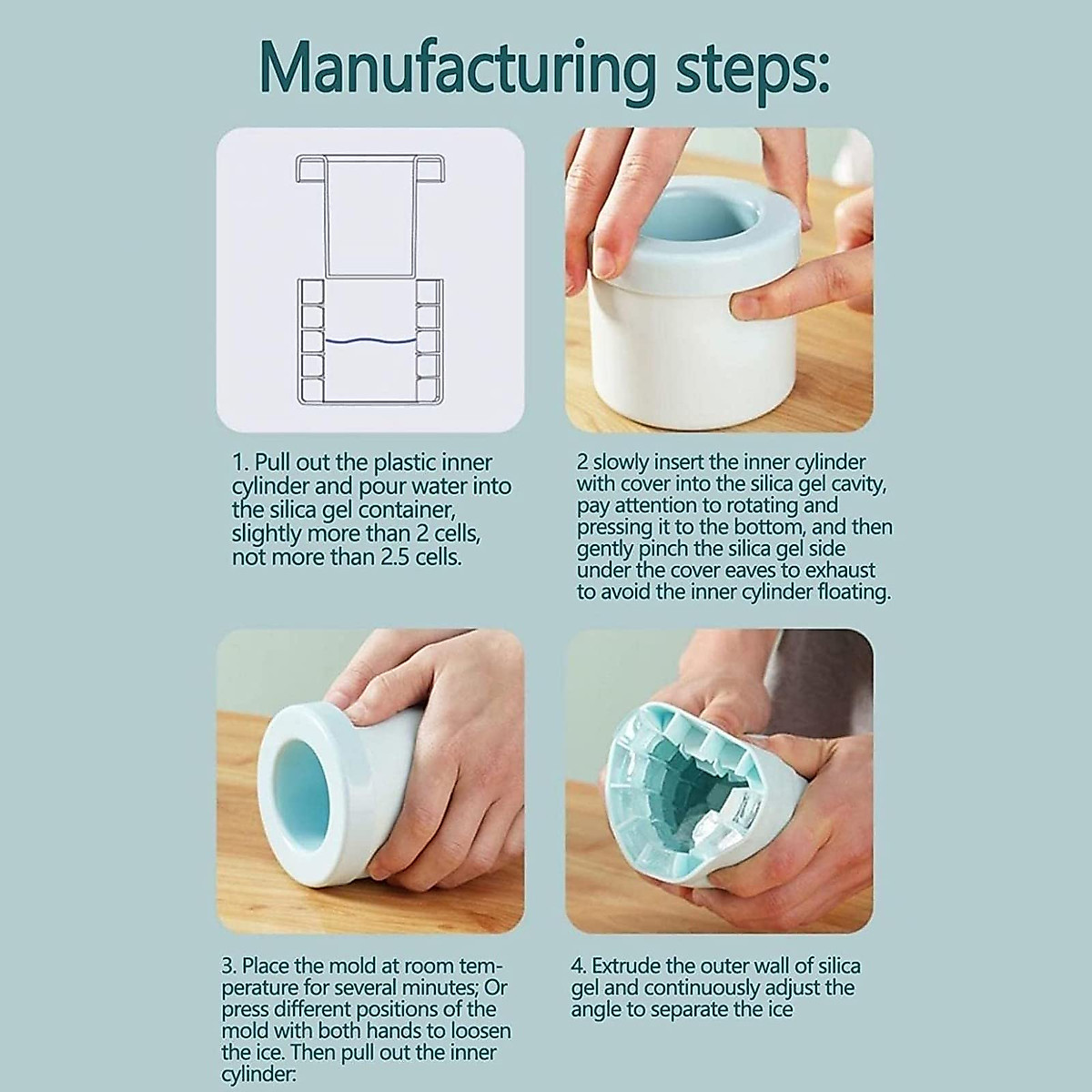 Manufacturing steps:

1. Pull out the plastic inner cylinder and pour water into the silica gel container, slightly more than 2 cells, not more than 2.5 cells.

2 slowly insert the inner cylinder with cover into the silica gel cavity, pay attention to rotating and pressing it to the bottom, and then gently pinch the silica gel side under the cover eaves to exhaust to avoid the inner cylinder floating.

3. Place the mold at room temperature for several minutes; Or press different positions of the mold with both hands to loosen the ice. Then pull out the inner cylinder:

4. Extrude the outer wall of silica gel and continuously adjust the angle to separate the ice